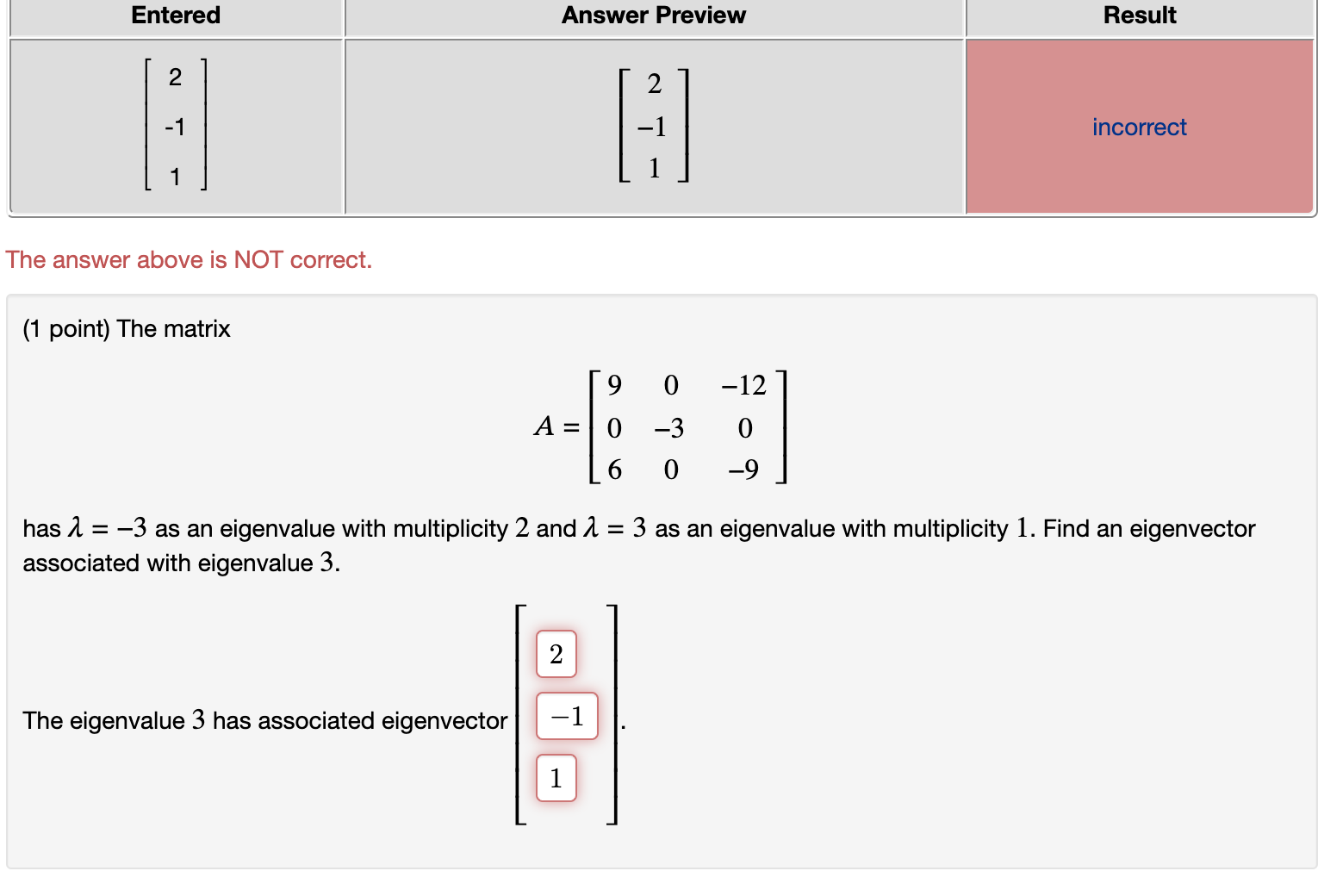 | Entered | Answer Preview | Result |
|---|---|---|
| $\begin{bmatrix} 2 \\ -1 \\ 1 \end{bmatrix}$ | $\begin{bmatrix} 2 \\ -1 \\ 1 \end{bmatrix}$ | incorrect |

The answer above is NOT correct.

(1 point) The matrix

$A = \begin{bmatrix} 9 & 0 & -12 \\ 0 & -3 & 0 \\ 6 & 0 & -9 \end{bmatrix}$

has $\lambda = -3$ as an eigenvalue with multiplicity $2$ and $\lambda = 3$ as an eigenvalue with multiplicity $1$. Find an eigenvector associated with eigenvalue $3$.

The eigenvalue $3$ has associated eigenvector $\begin{bmatrix} 2 \\ -1 \\ 1 \end{bmatrix}$.