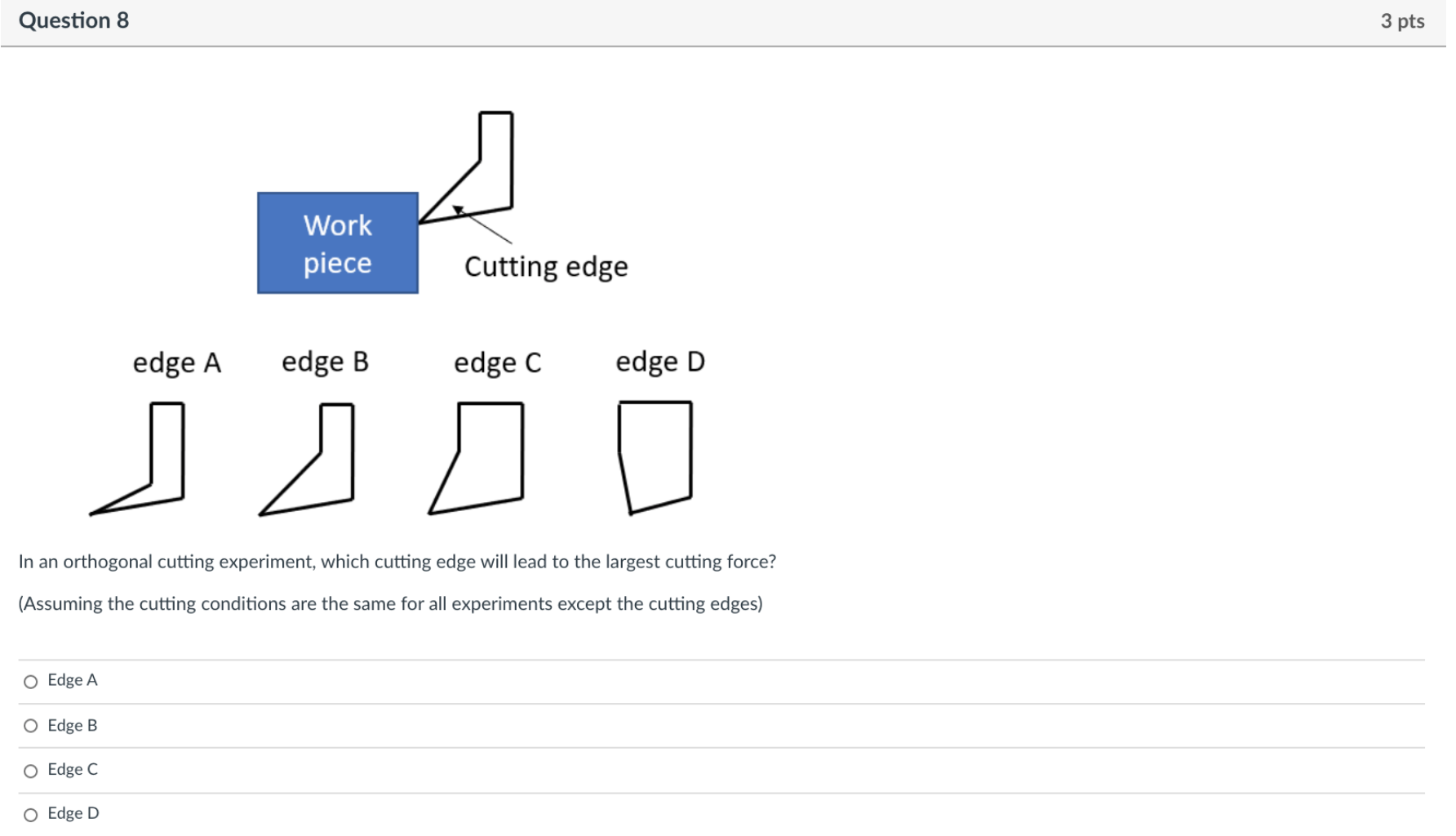 Question 8

3 pts

Work piece

Cutting edge

edge A

edge B

edge C

edge D

In an orthogonal cutting experiment, which cutting edge will lead to the largest cutting force?

(Assuming the cutting conditions are the same for all experiments except the cutting edges)

Edge A

Edge B

Edge C

Edge D