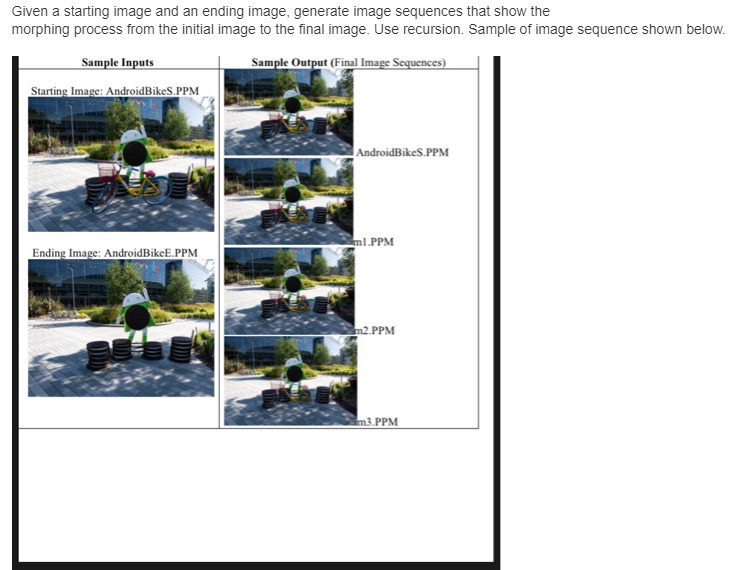 Given a starting image and an ending image, generate image sequences that show the morphing process from the initial image to the final image. Use recursion. Sample of image sequence shown below.

| Sample Inputs | Sample Output (Final Image Sequences) |
|---|---|
| Starting Image: AndroidBikeS.PPM<br>Ending Image: AndroidBikeE.PPM | AndroidBikeS.PPM<br>m1.PPM<br>m2.PPM<br>m3.PPM |