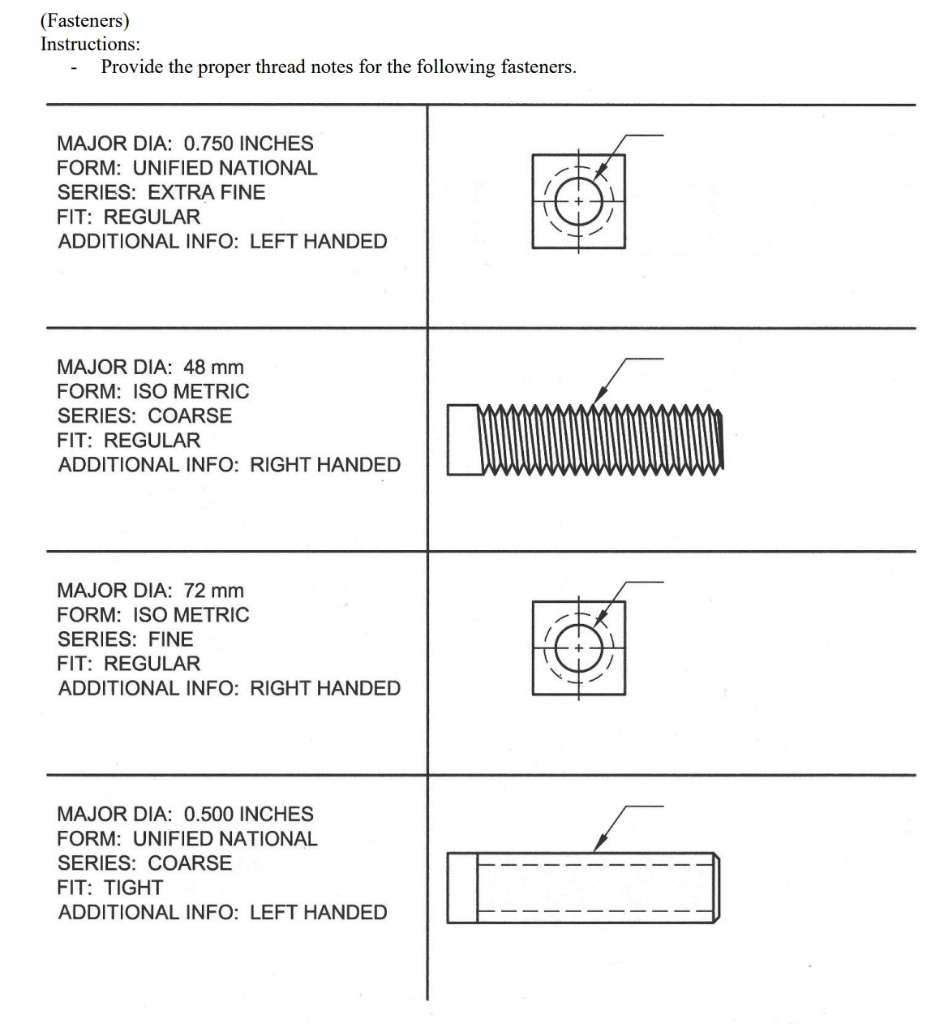 (Fasteners)
Instructions:
- Provide the proper thread notes for the following fasteners.

MAJOR DIA: 0.750 INCHES
FORM: UNIFIED NATIONAL
SERIES: EXTRA FINE
FIT: REGULAR
ADDITIONAL INFO: LEFT HANDED

MAJOR DIA: 48 mm
FORM: ISO METRIC
SERIES: COARSE
FIT: REGULAR
ADDITIONAL INFO: RIGHT HANDED

MAJOR DIA: 72 mm
FORM: ISO METRIC
SERIES: FINE
FIT: REGULAR
ADDITIONAL INFO: RIGHT HANDED

MAJOR DIA: 0.500 INCHES
FORM: UNIFIED NATIONAL
SERIES: COARSE
FIT: TIGHT
ADDITIONAL INFO: LEFT HANDED