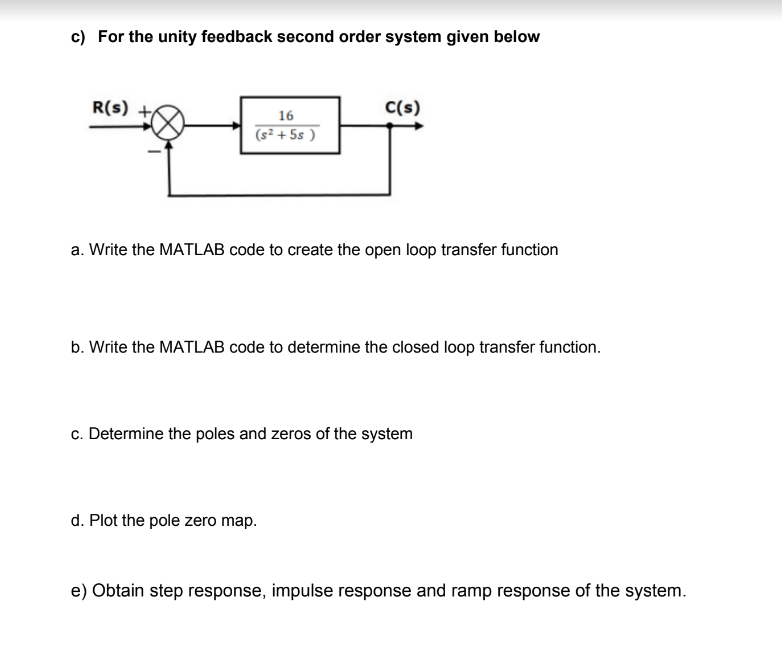 c) For the unity feedback second order system given below

R(s) +

−

$\frac{16}{(s^2+5s\ )}$

C(s)

a. Write the MATLAB code to create the open loop transfer function

b. Write the MATLAB code to determine the closed loop transfer function.

c. Determine the poles and zeros of the system

d. Plot the pole zero map.

e) Obtain step response, impulse response and ramp response of the system.