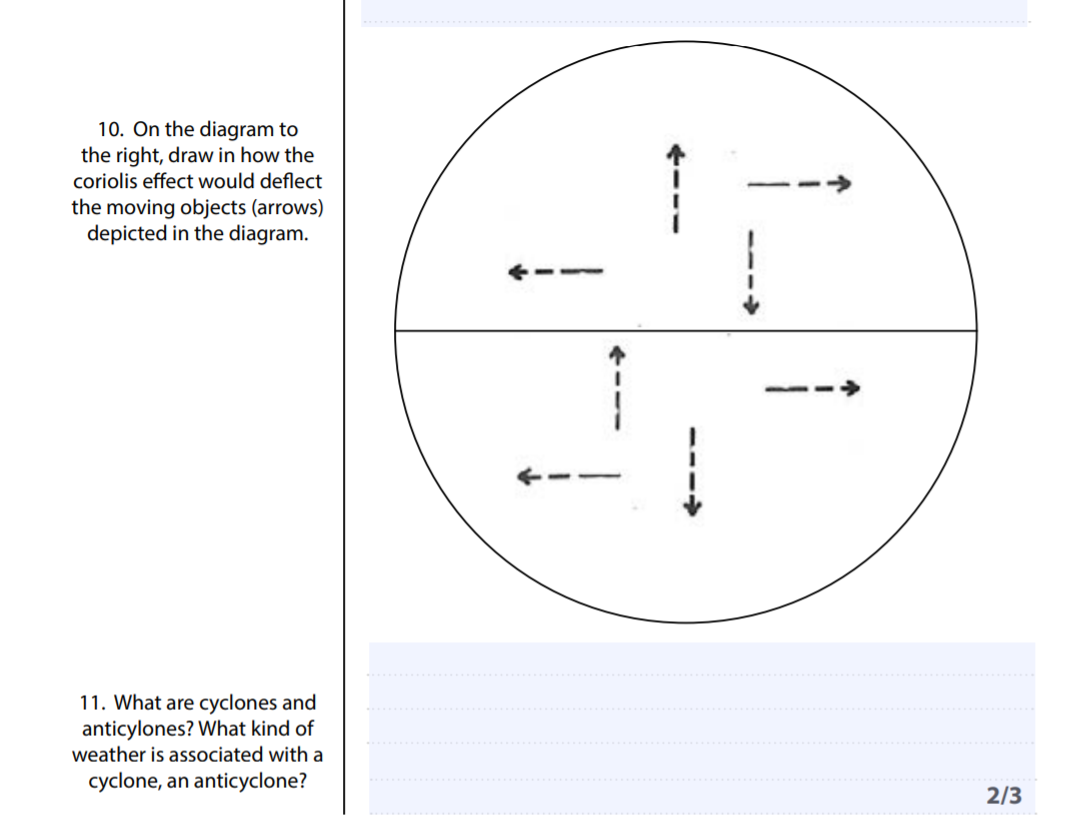 10. On the diagram to the right, draw in how the coriolis effect would deflect the moving objects (arrows) depicted in the diagram.

11. What are cyclones and anticylones? What kind of weather is associated with a cyclone, an anticyclone?

2/3