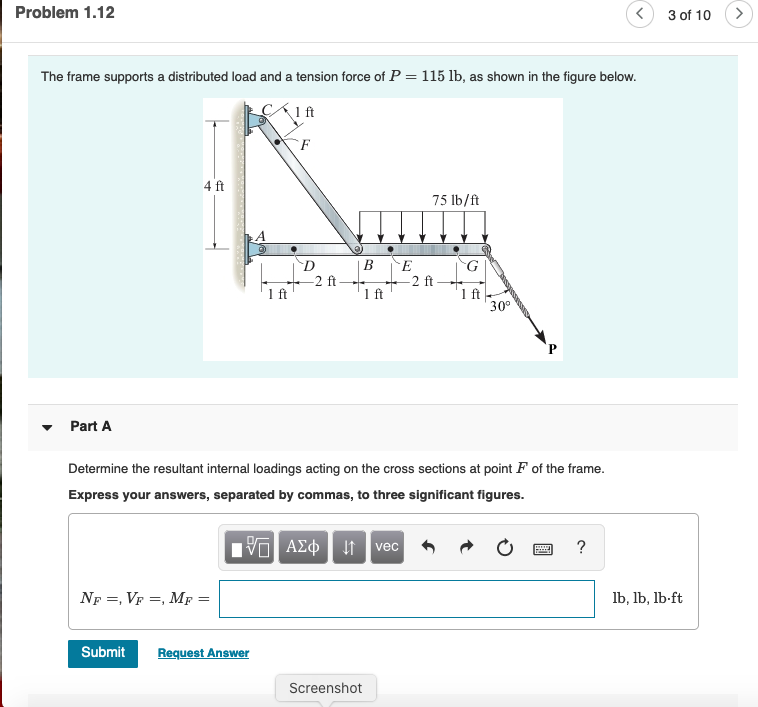 Problem 1.12

3 of 10

The frame supports a distributed load and a tension force of $P = 115$ lb, as shown in the figure below.

C
1 ft
F
4 ft
75 lb/ft
A
D
B
E
G
1 ft
2 ft
1 ft
2 ft
1 ft
30°
P

Part A

Determine the resultant internal loadings acting on the cross sections at point $F$ of the frame.

Express your answers, separated by commas, to three significant figures.

ΑΣφ
vec
?

$N_F =, V_F =, M_F =$

lb, lb, lb·ft

Submit

Request Answer

Screenshot