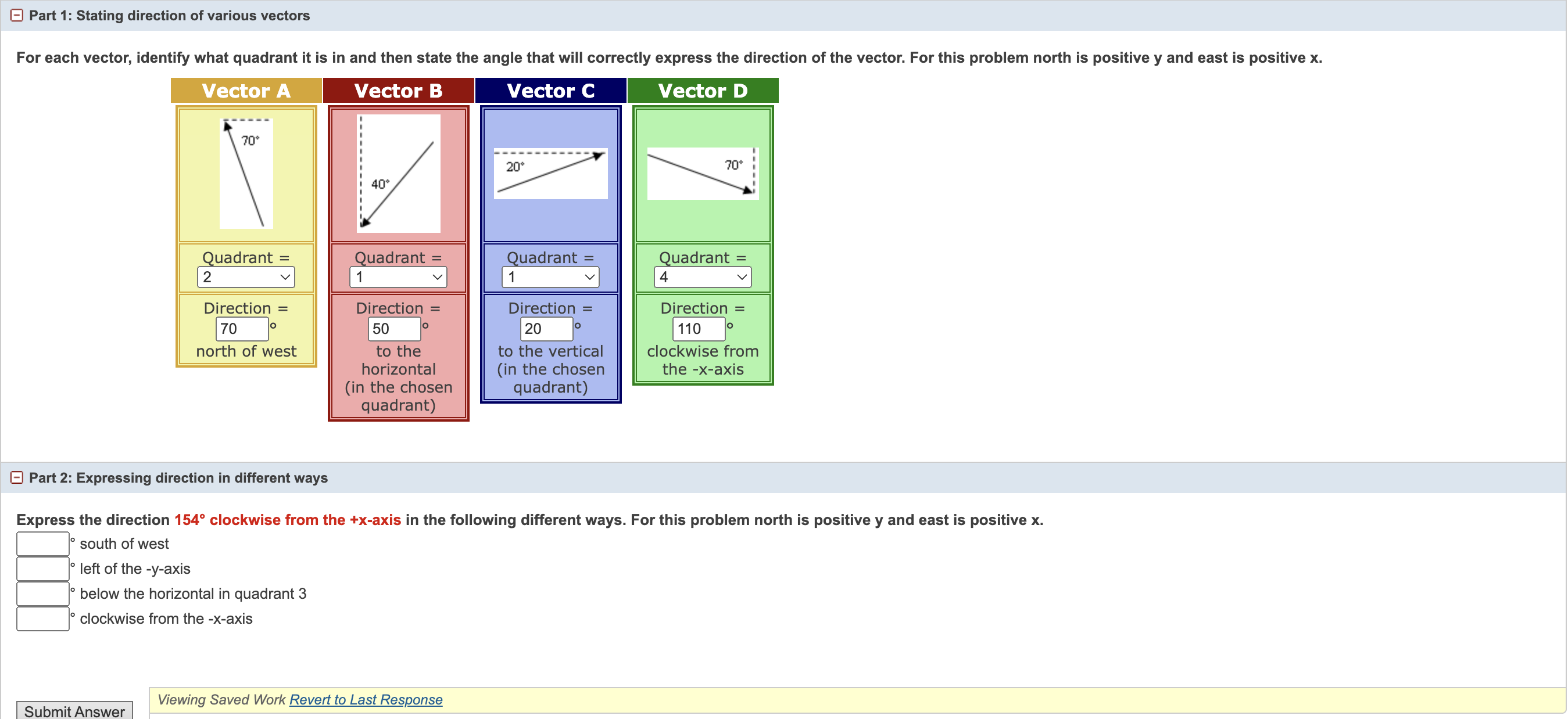 Part 1: Stating direction of various vectors

For each vector, identify what quadrant it is in and then state the angle that will correctly express the direction of the vector. For this problem north is positive y and east is positive x.

| Vector A | Vector B | Vector C | Vector D |
|---|---|---|---|
| 70° | 40° | 20° | 70° |
| Quadrant = 2 | Quadrant = 1 | Quadrant = 1 | Quadrant = 4 |
| Direction = 70 ° north of west | Direction = 50 ° to the horizontal (in the chosen quadrant) | Direction = 20 ° to the vertical (in the chosen quadrant) | Direction = 110 ° clockwise from the -x-axis |

Part 2: Expressing direction in different ways

Express the direction 154° clockwise from the +x-axis in the following different ways. For this problem north is positive y and east is positive x.

° south of west
° left of the -y-axis
° below the horizontal in quadrant 3
° clockwise from the -x-axis

Submit Answer

Viewing Saved Work Revert to Last Response