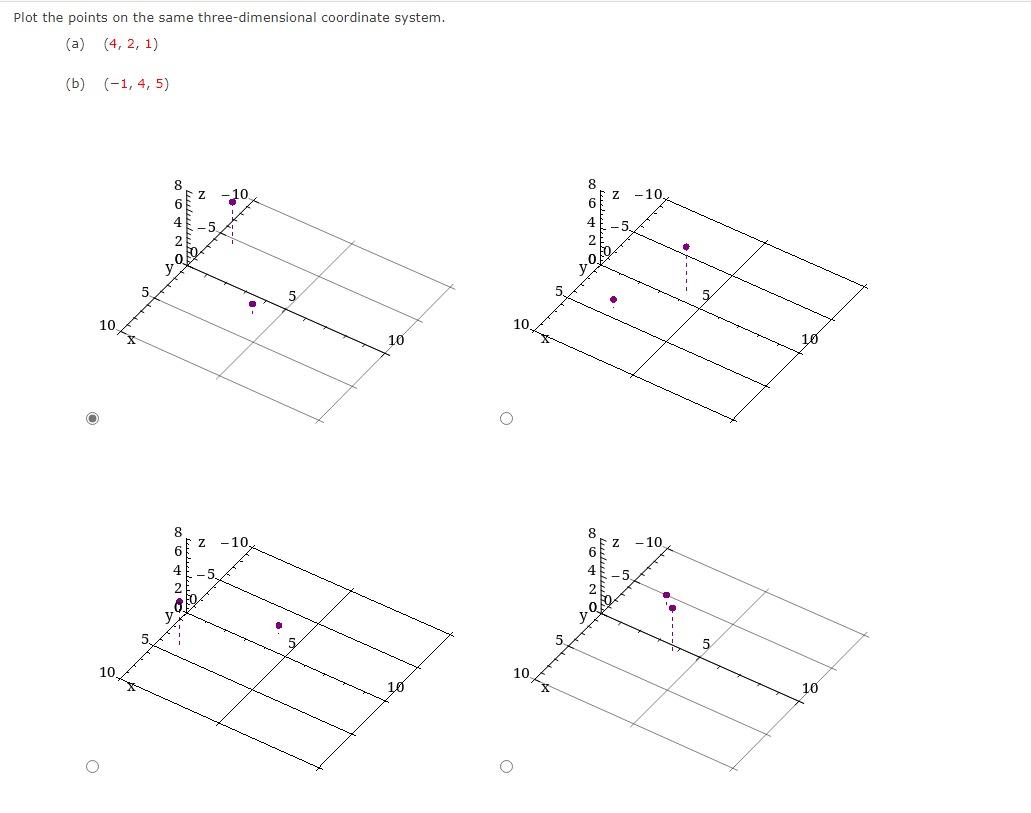 Plot the points on the same three-dimensional coordinate system.

(a) (4, 2, 1)

(b) (−1, 4, 5)

8 6 4 2 0 z −10 −5 0 y 5 10 x 5 10

8 6 4 2 0 z −10 −5 0 y 5 10 x 5 10

8 6 4 2 0 z −10 −5 0 y 5 10 x 5 10

8 6 4 2 0 z −10 −5 0 y 5 10 x 5 10