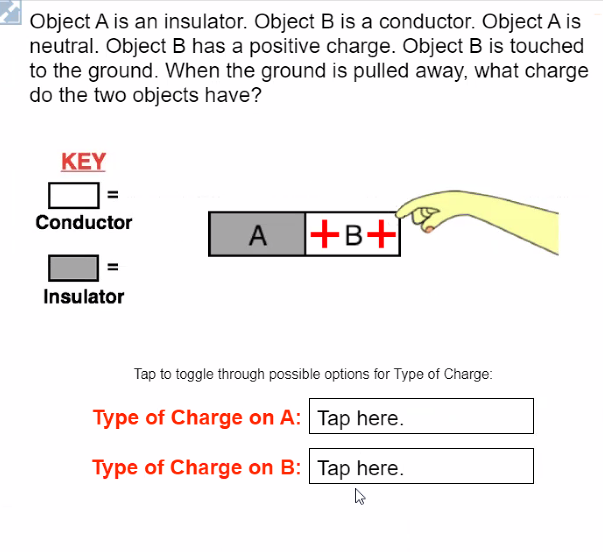 Object A is an insulator. Object B is a conductor. Object A is neutral. Object B has a positive charge. Object B is touched to the ground. When the ground is pulled away, what charge do the two objects have?

KEY
=
Conductor
=
Insulator

A
+B+

Tap to toggle through possible options for Type of Charge:

Type of Charge on A: Tap here.

Type of Charge on B: Tap here.