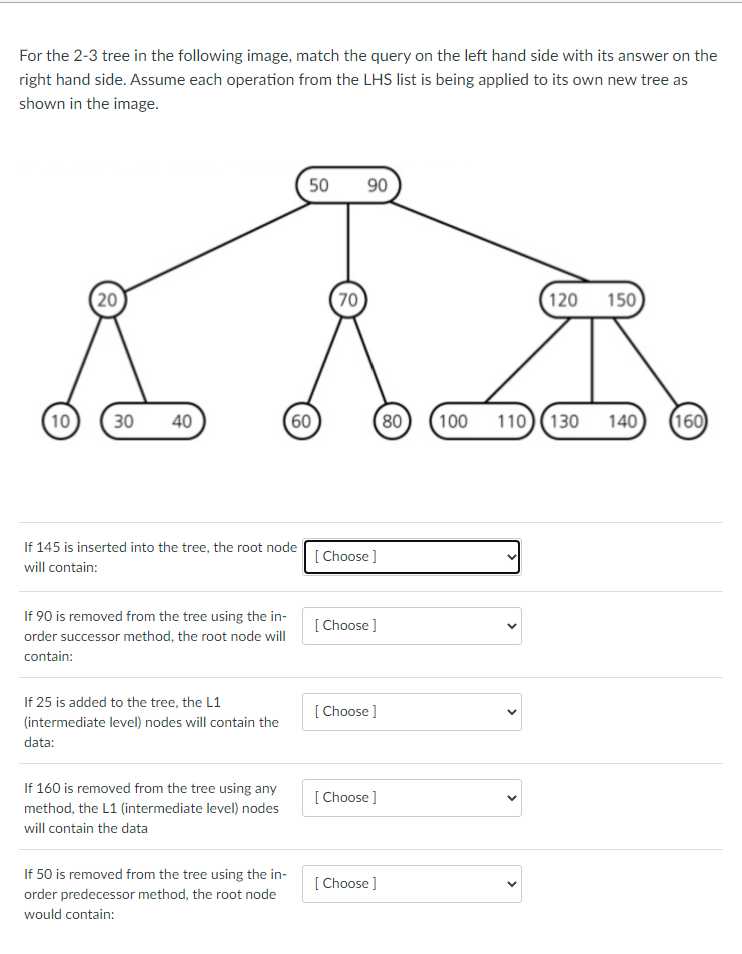 For the 2-3 tree in the following image, match the query on the left hand side with its answer on the right hand side. Assume each operation from the LHS list is being applied to its own new tree as shown in the image.

50 90

20

70

120 150

10

30 40

60

80

100 110

130 140

160

If 145 is inserted into the tree, the root node will contain:

[ Choose ]

If 90 is removed from the tree using the in-order successor method, the root node will contain:

[ Choose ]

If 25 is added to the tree, the L1 (intermediate level) nodes will contain the data:

[ Choose ]

If 160 is removed from the tree using any method, the L1 (intermediate level) nodes will contain the data

[ Choose ]

If 50 is removed from the tree using the in-order predecessor method, the root node would contain:

[ Choose ]