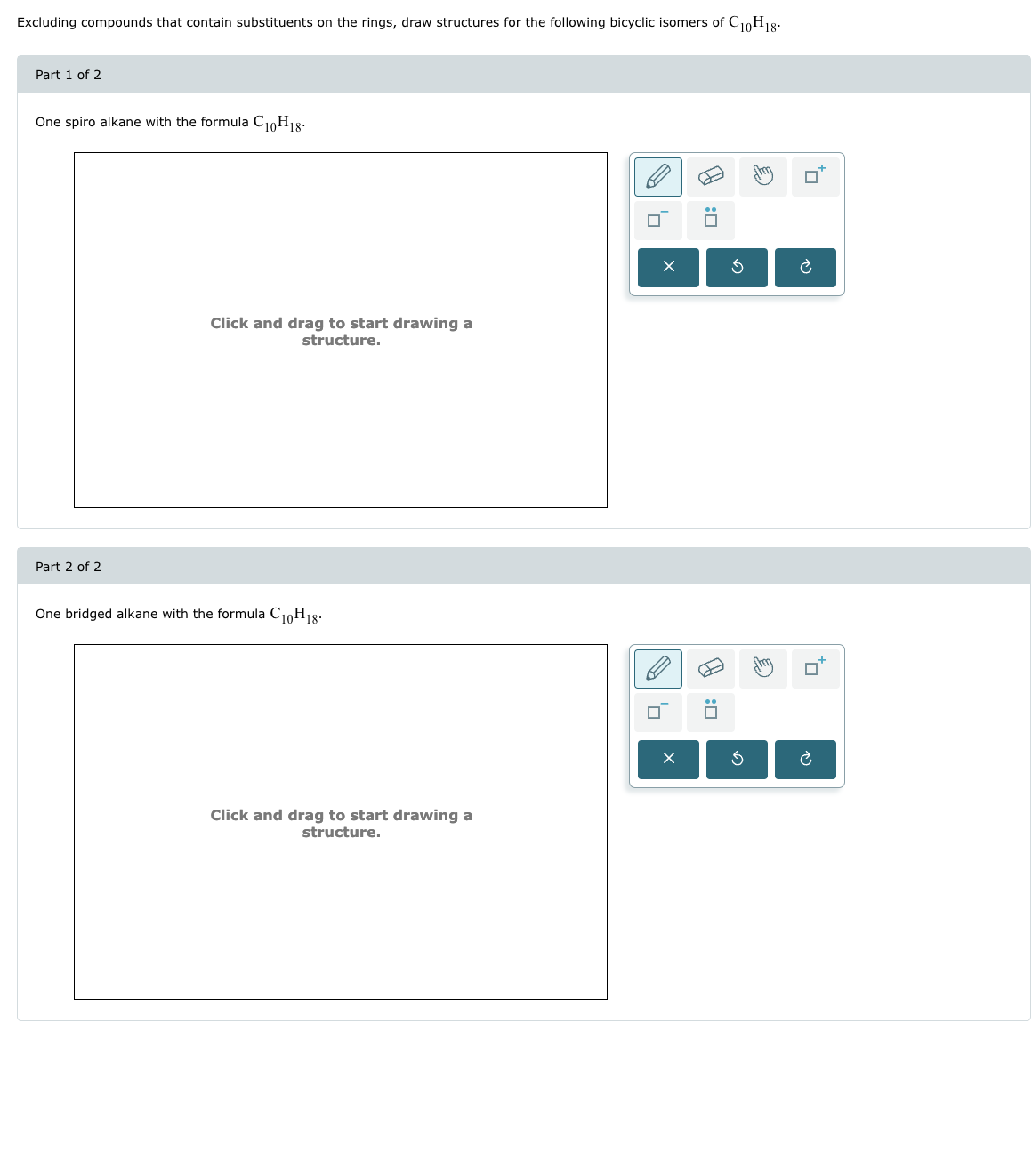 Excluding compounds that contain substituents on the rings, draw structures for the following bicyclic isomers of $C_{10}H_{18}$.

Part 1 of 2

One spiro alkane with the formula $C_{10}H_{18}$.

Click and drag to start drawing a structure.

Part 2 of 2

One bridged alkane with the formula $C_{10}H_{18}$.

Click and drag to start drawing a structure.