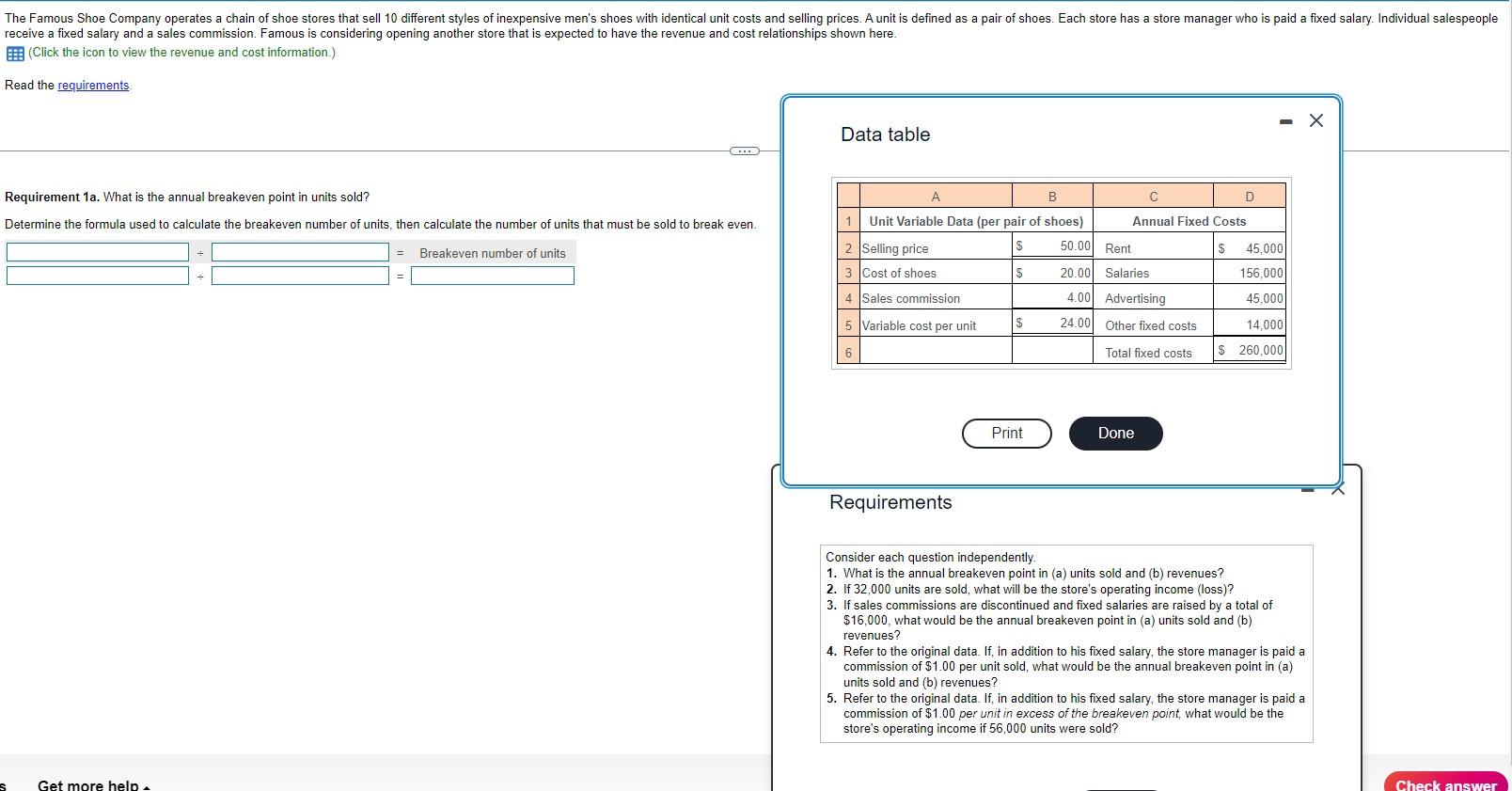 The Famous Shoe Company operates a chain of shoe stores that sell 10 different styles of inexpensive men's shoes with identical unit costs and selling prices. A unit is defined as a pair of shoes. Each store has a store manager who is paid a fixed salary. Individual salespeople receive a fixed salary and a sales commission. Famous is considering opening another store that is expected to have the revenue and cost relationships shown here.
(Click the icon to view the revenue and cost information.)

Read the requirements.

Requirement 1a. What is the annual breakeven point in units sold?

Determine the formula used to calculate the breakeven number of units, then calculate the number of units that must be sold to break even.

÷ = Breakeven number of units
÷ =

Data table

| | A | B | C | D |
|---|---|---|---|---|
| 1 | Unit Variable Data (per pair of shoes) | | Annual Fixed Costs | |
| 2 | Selling price | $ 50.00 | Rent | $ 45,000 |
| 3 | Cost of shoes | $ 20.00 | Salaries | 156,000 |
| 4 | Sales commission | 4.00 | Advertising | 45,000 |
| 5 | Variable cost per unit | $ 24.00 | Other fixed costs | 14,000 |
| 6 | | | Total fixed costs | $ 260,000 |

Print Done

Requirements

Consider each question independently.
1. What is the annual breakeven point in (a) units sold and (b) revenues?
2. If 32,000 units are sold, what will be the store's operating income (loss)?
3. If sales commissions are discontinued and fixed salaries are raised by a total of $16,000, what would be the annual breakeven point in (a) units sold and (b) revenues?
4. Refer to the original data. If, in addition to his fixed salary, the store manager is paid a commission of $1.00 per unit sold, what would be the annual breakeven point in (a) units sold and (b) revenues?
5. Refer to the original data. If, in addition to his fixed salary, the store manager is paid a commission of $1.00 per unit in excess of the breakeven point, what would be the store's operating income if 56,000 units were sold?

Get more help

Check answer