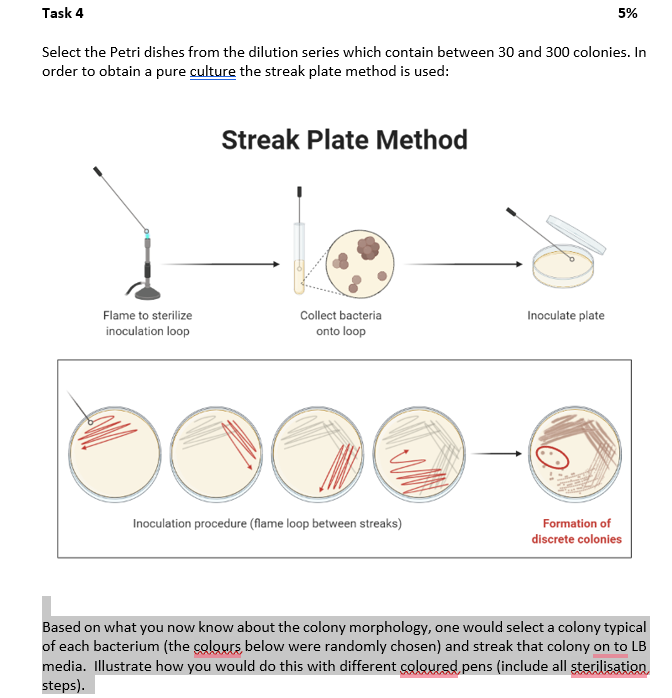 Task 4 5%

Select the Petri dishes from the dilution series which contain between 30 and 300 colonies. In order to obtain a pure culture the streak plate method is used:

Streak Plate Method

Flame to sterilize inoculation loop

Collect bacteria onto loop

Inoculate plate

Inoculation procedure (flame loop between streaks)

Formation of discrete colonies

Based on what you now know about the colony morphology, one would select a colony typical of each bacterium (the colours below were randomly chosen) and streak that colony on to LB media. Illustrate how you would do this with different coloured pens (include all sterilisation steps).