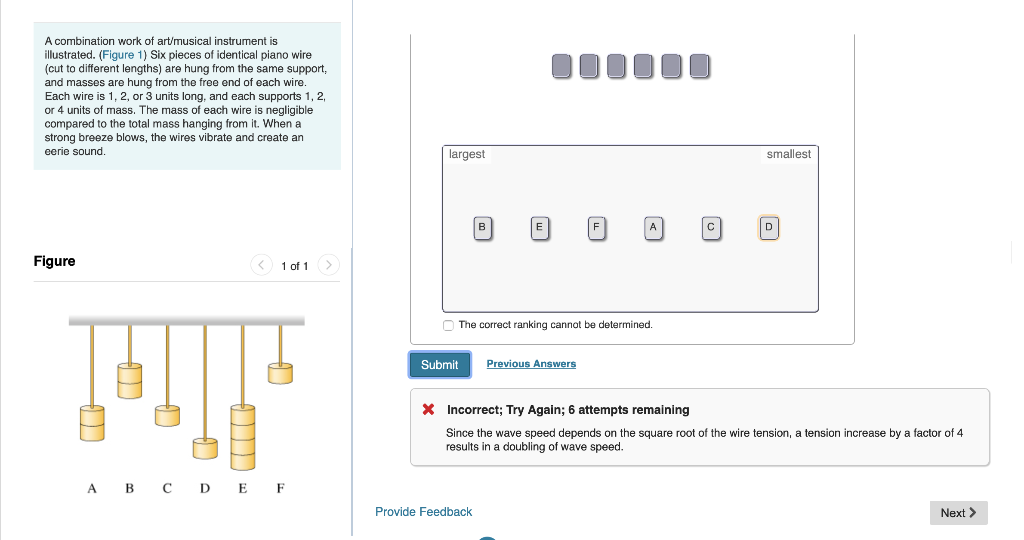 A combination work of art/musical instrument is illustrated. (Figure 1) Six pieces of identical piano wire (cut to different lengths) are hung from the same support, and masses are hung from the free end of each wire. Each wire is 1, 2, or 3 units long, and each supports 1, 2, or 4 units of mass. The mass of each wire is negligible compared to the total mass hanging from it. When a strong breeze blows, the wires vibrate and create an eerie sound.

Figure

1 of 1

A B C D E F

largest

smallest

B E F A C D

The correct ranking cannot be determined.

Submit

Previous Answers

Incorrect; Try Again; 6 attempts remaining

Since the wave speed depends on the square root of the wire tension, a tension increase by a factor of 4 results in a doubling of wave speed.

Provide Feedback

Next