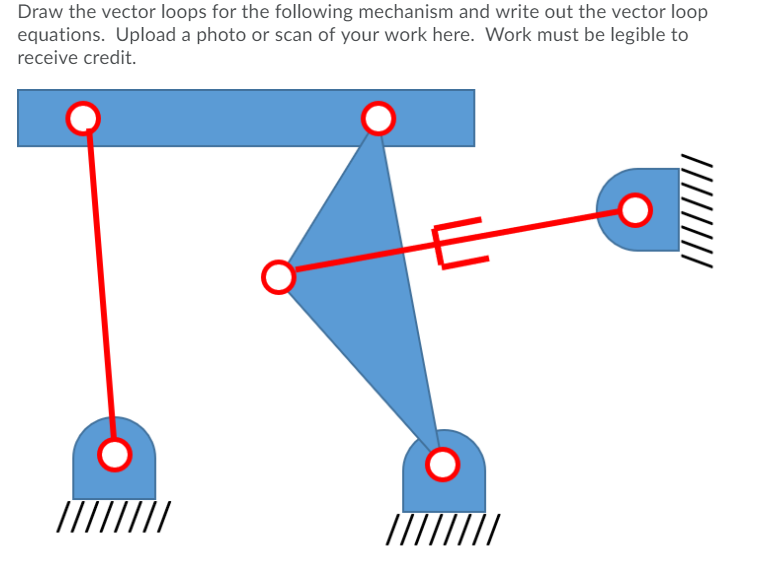 Draw the vector loops for the following mechanism and write out the vector loop equations. Upload a photo or scan of your work here. Work must be legible to receive credit.