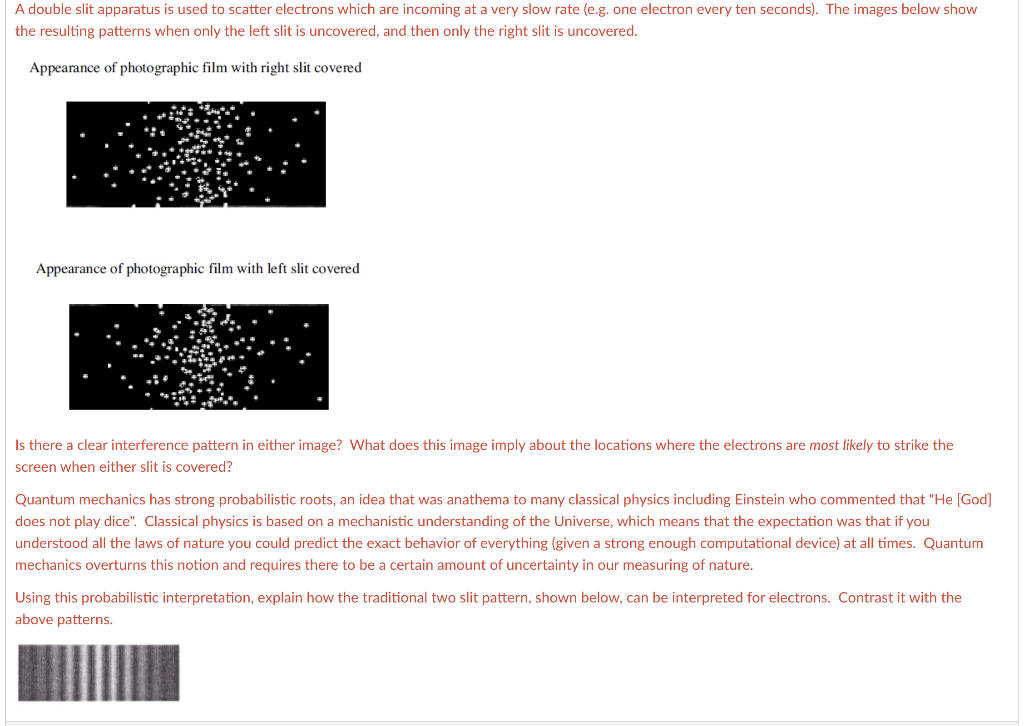 A double slit apparatus is used to scatter electrons which are incoming at a very slow rate (e.g. one electron every ten seconds). The images below show the resulting patterns when only the left slit is uncovered, and then only the right slit is uncovered.

Appearance of photographic film with right slit covered

Appearance of photographic film with left slit covered

Is there a clear interference pattern in either image? What does this image imply about the locations where the electrons are most likely to strike the screen when either slit is covered?

Quantum mechanics has strong probabilistic roots, an idea that was anathema to many classical physics including Einstein who commented that "He [God] does not play dice". Classical physics is based on a mechanistic understanding of the Universe, which means that the expectation was that if you understood all the laws of nature you could predict the exact behavior of everything (given a strong enough computational device) at all times. Quantum mechanics overturns this notion and requires there to be a certain amount of uncertainty in our measuring of nature.

Using this probabilistic interpretation, explain how the traditional two slit pattern, shown below, can be interpreted for electrons. Contrast it with the above patterns.