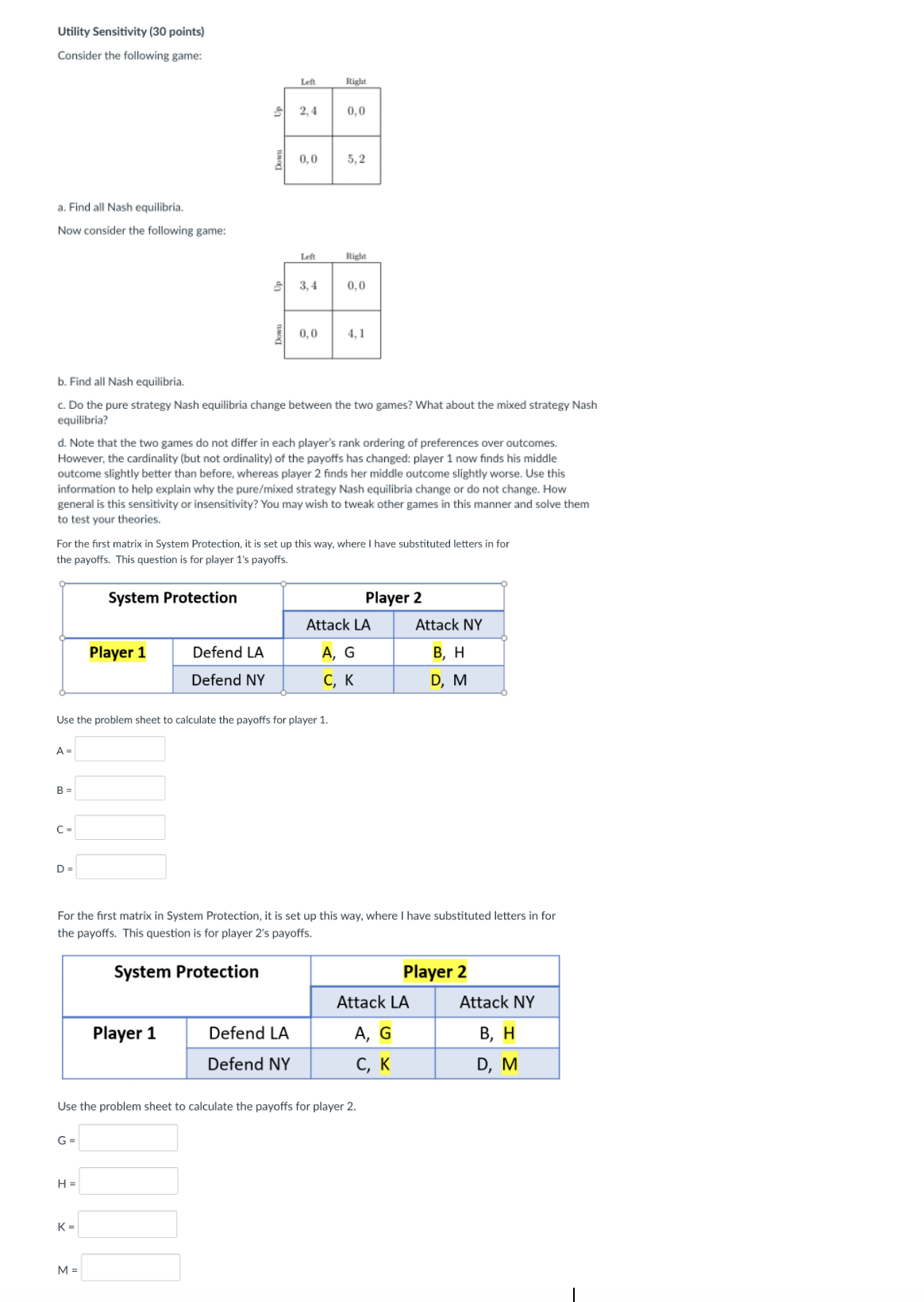 Utility Sensitivity (30 points)

Consider the following game:

| | Left | Right |
|---|---|---|
| Up | 2, 4 | 0, 0 |
| Down | 0, 0 | 5, 2 |

a. Find all Nash equilibria.

Now consider the following game:

| | Left | Right |
|---|---|---|
| Up | 3, 4 | 0, 0 |
| Down | 0, 0 | 4, 1 |

b. Find all Nash equilibria.

c. Do the pure strategy Nash equilibria change between the two games? What about the mixed strategy Nash equilibria?

d. Note that the two games do not differ in each player's rank ordering of preferences over outcomes. However, the cardinality (but not ordinality) of the payoffs has changed: player 1 now finds his middle outcome slightly better than before, whereas player 2 finds her middle outcome slightly worse. Use this information to help explain why the pure/mixed strategy Nash equilibria change or do not change. How general is this sensitivity or insensitivity? You may wish to tweak other games in this manner and solve them to test your theories.

For the first matrix in System Protection, it is set up this way, where I have substituted letters in for the payoffs. This question is for player 1's payoffs.

| System Protection | | Player 2 | |
|---|---|---|---|
| | | Attack LA | Attack NY |
| Player 1 | Defend LA | A, G | B, H |
| | Defend NY | C, K | D, M |

Use the problem sheet to calculate the payoffs for player 1.

A =

B =

C =

D =

For the first matrix in System Protection, it is set up this way, where I have substituted letters in for the payoffs. This question is for player 2's payoffs.

| System Protection | | Player 2 | |
|---|---|---|---|
| | | Attack LA | Attack NY |
| Player 1 | Defend LA | A, G | B, H |
| | Defend NY | C, K | D, M |

Use the problem sheet to calculate the payoffs for player 2.

G =

H =

K =

M =