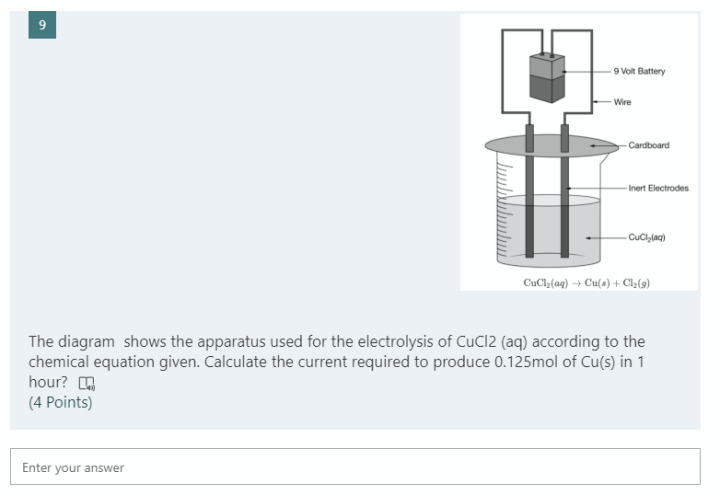 9

9 Volt Battery

Wire

Cardboard

Inert Electrodes

$CuCl_2(aq)$

$CuCl_2(aq) \rightarrow Cu(s) + Cl_2(g)$

The diagram shows the apparatus used for the electrolysis of CuCl2 (aq) according to the chemical equation given. Calculate the current required to produce 0.125mol of Cu(s) in 1 hour?
(4 Points)

Enter your answer