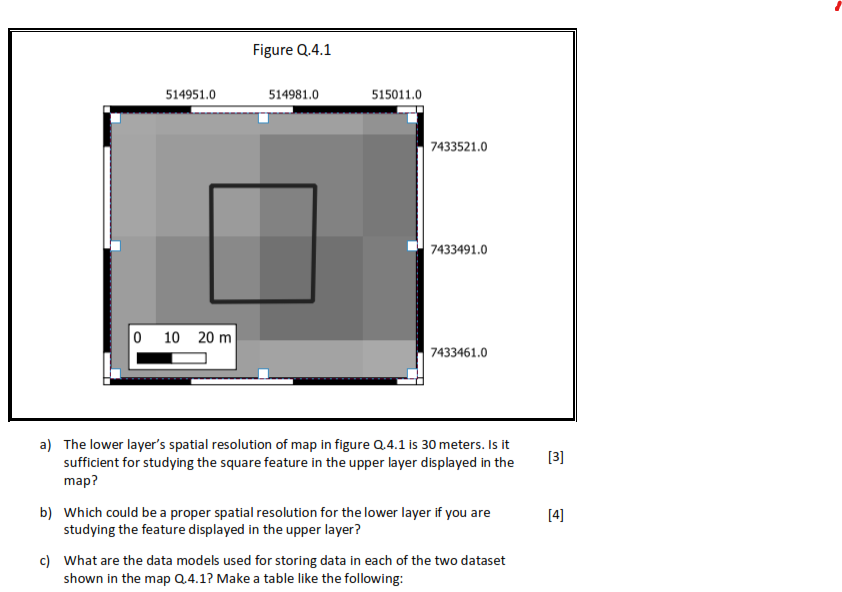 Figure Q.4.1

514951.0 514981.0 515011.0

7433521.0

7433491.0

7433461.0

0 10 20 m

a) The lower layer's spatial resolution of map in figure Q.4.1 is 30 meters. Is it sufficient for studying the square feature in the upper layer displayed in the map? [3]

b) Which could be a proper spatial resolution for the lower layer if you are studying the feature displayed in the upper layer? [4]

c) What are the data models used for storing data in each of the two dataset shown in the map Q.4.1? Make a table like the following: