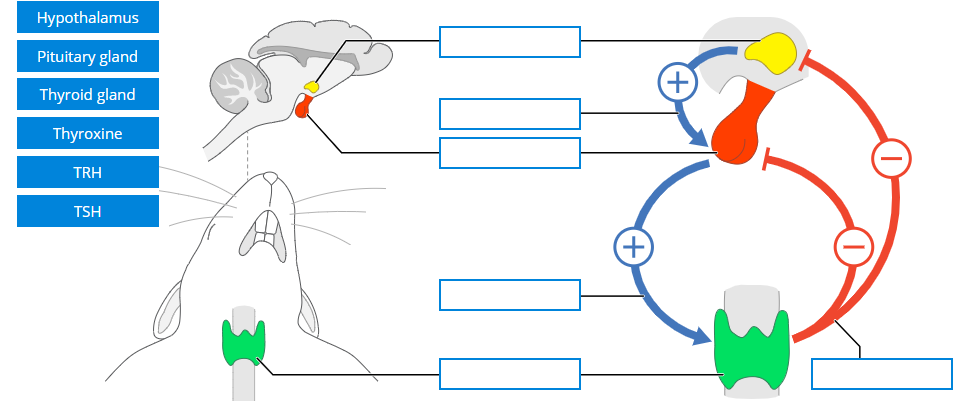 Hypothalamus

Pituitary gland

Thyroid gland

Thyroxine

TRH

TSH

+

+

−

−