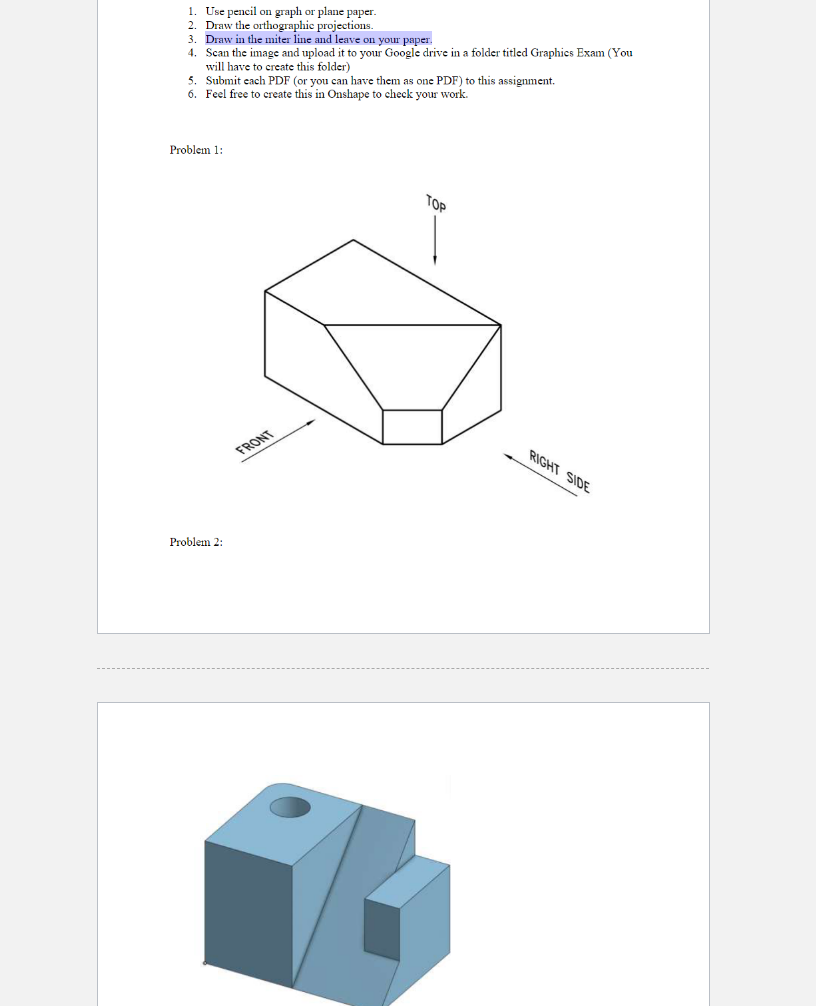 1. Use pencil on graph or plane paper.
2. Draw the orthographic projections.
3. Draw in the miter line and leave on your paper.
4. Scan the image and upload it to your Google drive in a folder titled Graphics Exam (You will have to create this folder)
5. Submit each PDF (or you can have them as one PDF) to this assignment.
6. Feel free to create this in Onshape to check your work.

Problem 1:

TOP

FRONT

RIGHT SIDE

Problem 2: