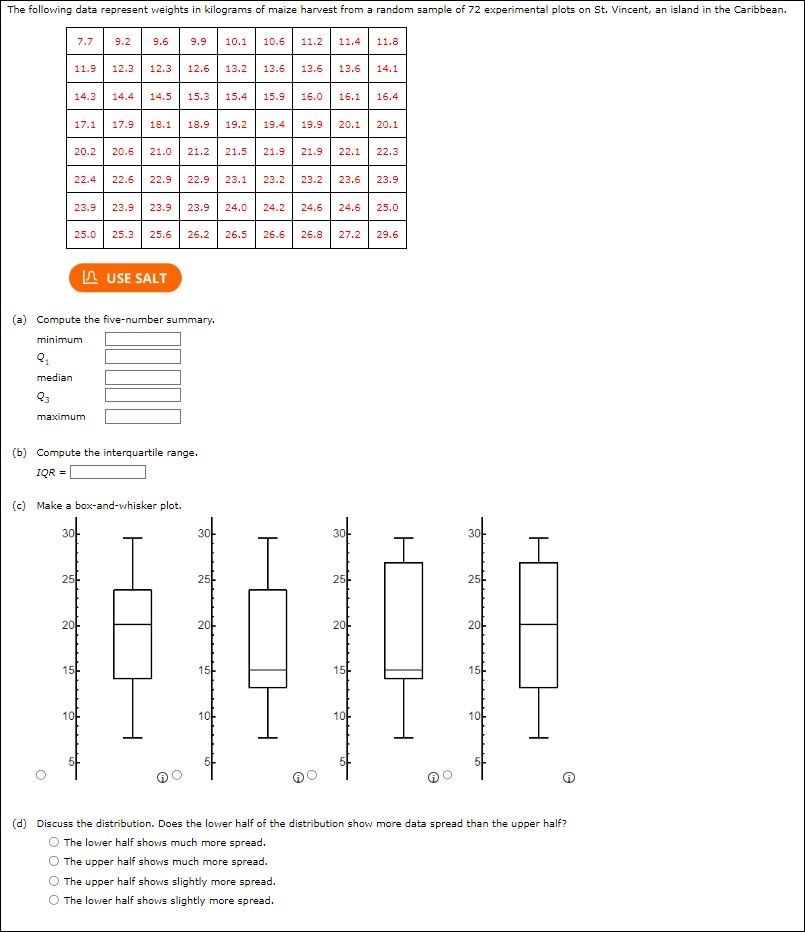 The following data represent weights in kilograms of maize harvest from a random sample of 72 experimental plots on St. Vincent, an island in the Caribbean.

| 7.7 | 9.2 | 9.6 | 9.9 | 10.1 | 10.6 | 11.2 | 11.4 | 11.8 |
|---|---|---|---|---|---|---|---|---|
| 11.9 | 12.3 | 12.3 | 12.6 | 13.2 | 13.6 | 13.6 | 13.6 | 14.1 |
| 14.3 | 14.4 | 14.5 | 15.3 | 15.4 | 15.9 | 16.0 | 16.1 | 16.4 |
| 17.1 | 17.9 | 18.1 | 18.9 | 19.2 | 19.4 | 19.9 | 20.1 | 20.1 |
| 20.2 | 20.6 | 21.0 | 21.2 | 21.5 | 21.9 | 21.9 | 22.1 | 22.3 |
| 22.4 | 22.6 | 22.9 | 22.9 | 23.1 | 23.2 | 23.2 | 23.6 | 23.9 |
| 23.9 | 23.9 | 23.9 | 23.9 | 24.0 | 24.2 | 24.6 | 24.6 | 25.0 |
| 25.0 | 25.3 | 25.6 | 26.2 | 26.5 | 26.6 | 26.8 | 27.2 | 29.6 |

USE SALT

(a) Compute the five-number summary.
minimum
$Q_1$
median
$Q_3$
maximum

(b) Compute the interquartile range.
$IQR =$

(c) Make a box-and-whisker plot.

30
25
20
15
10
5

30
25
20
15
10
5

30
25
20
15
10
5

30
25
20
15
10
5

(d) Discuss the distribution. Does the lower half of the distribution show more data spread than the upper half?
The lower half shows much more spread.
The upper half shows much more spread.
The upper half shows slightly more spread.
The lower half shows slightly more spread.