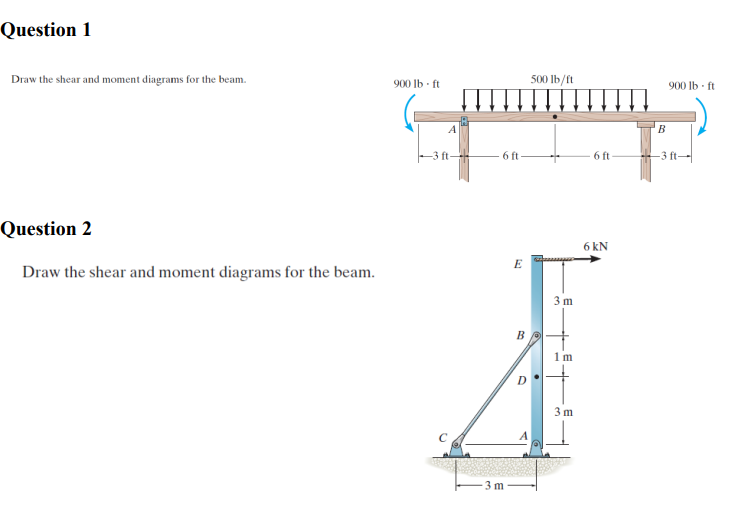 Question 1

Draw the shear and moment diagrams for the beam.

900 lb · ft

500 lb/ft

900 lb · ft

A

B

3 ft

6 ft

6 ft

3 ft

Question 2

Draw the shear and moment diagrams for the beam.

6 kN

E

3 m

B

1 m

D

3 m

C

A

3 m