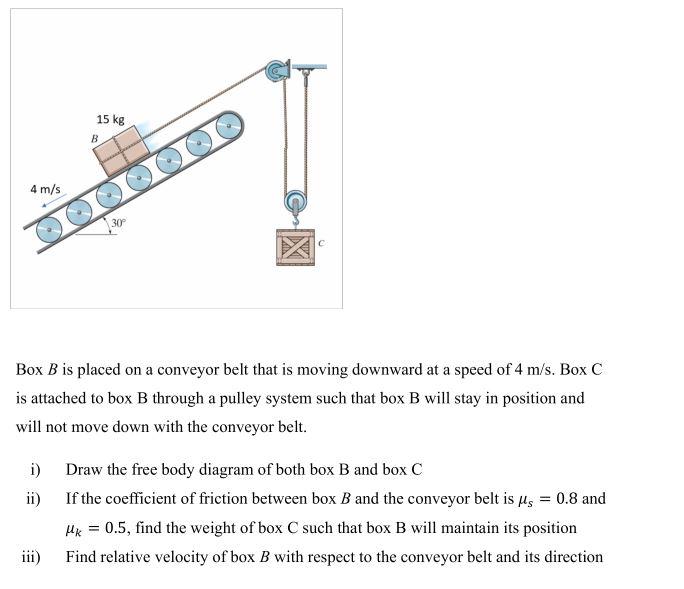 15 kg
B
4 m/s
30°
C

Box $B$ is placed on a conveyor belt that is moving downward at a speed of 4 m/s. Box C is attached to box B through a pulley system such that box B will stay in position and will not move down with the conveyor belt.

i) Draw the free body diagram of both box B and box C

ii) If the coefficient of friction between box $B$ and the conveyor belt is $\mu_s = 0.8$ and $\mu_k = 0.5$, find the weight of box C such that box B will maintain its position

iii) Find relative velocity of box $B$ with respect to the conveyor belt and its direction