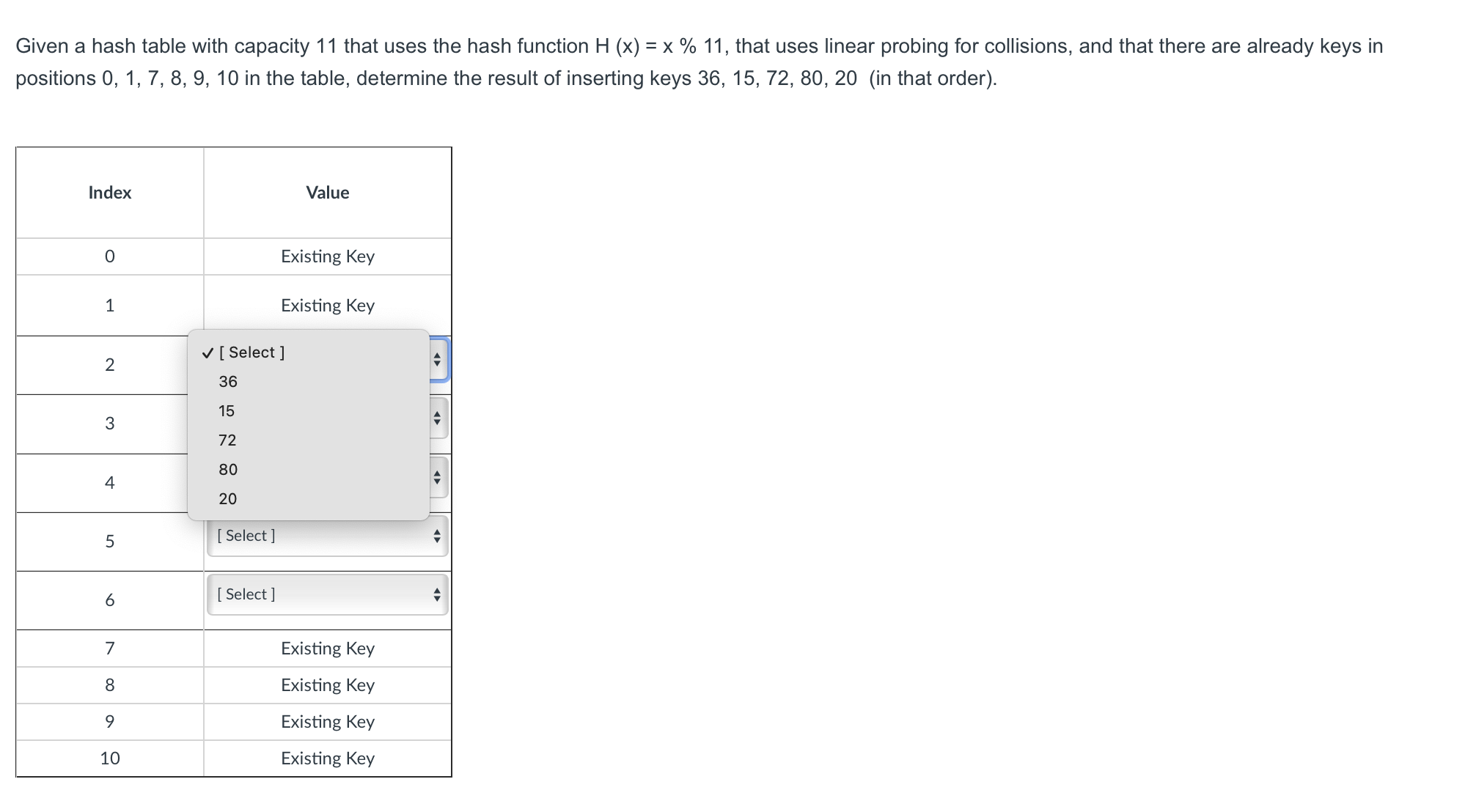 Given a hash table with capacity 11 that uses the hash function H (x) = x % 11, that uses linear probing for collisions, and that there are already keys in positions 0, 1, 7, 8, 9, 10 in the table, determine the result of inserting keys 36, 15, 72, 80, 20 (in that order).

| Index | Value |
|---|---|
| 0 | Existing Key |
| 1 | Existing Key |
| 2 | ✓ [ Select ] 36 15 72 80 20 |
| 3 | |
| 4 | |
| 5 | [ Select ] |
| 6 | [ Select ] |
| 7 | Existing Key |
| 8 | Existing Key |
| 9 | Existing Key |
| 10 | Existing Key |