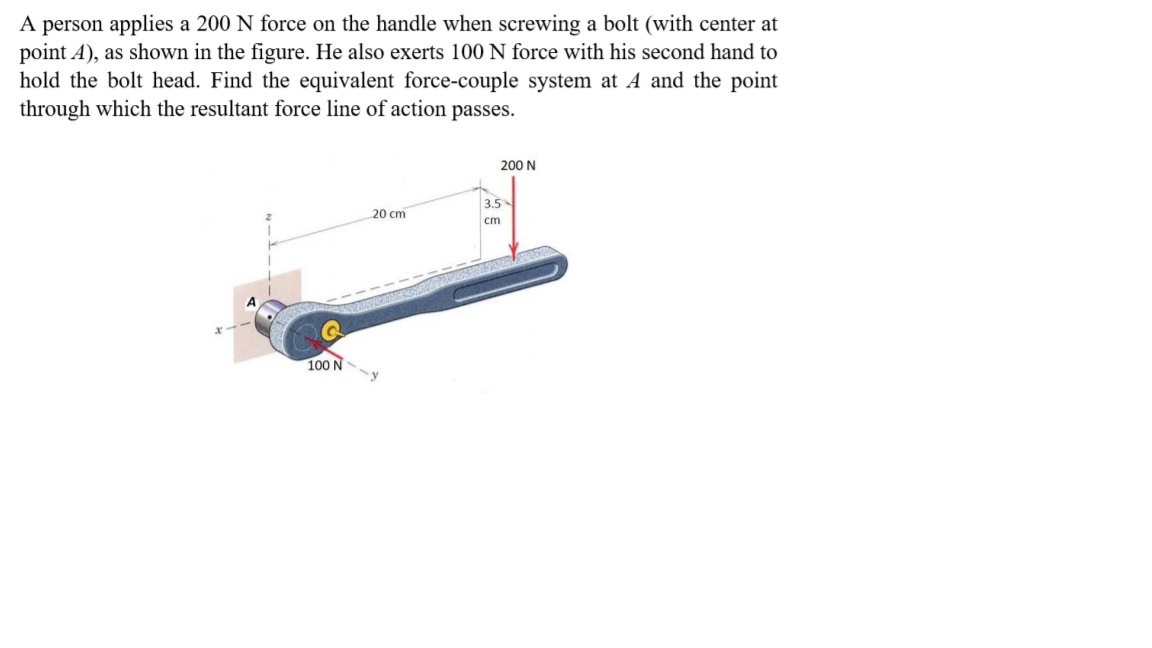 A person applies a 200 N force on the handle when screwing a bolt (with center at point $A$), as shown in the figure. He also exerts 100 N force with his second hand to hold the bolt head. Find the equivalent force-couple system at $A$ and the point through which the resultant force line of action passes.

200 N
3.5 cm
20 cm
z
A
x
100 N
y