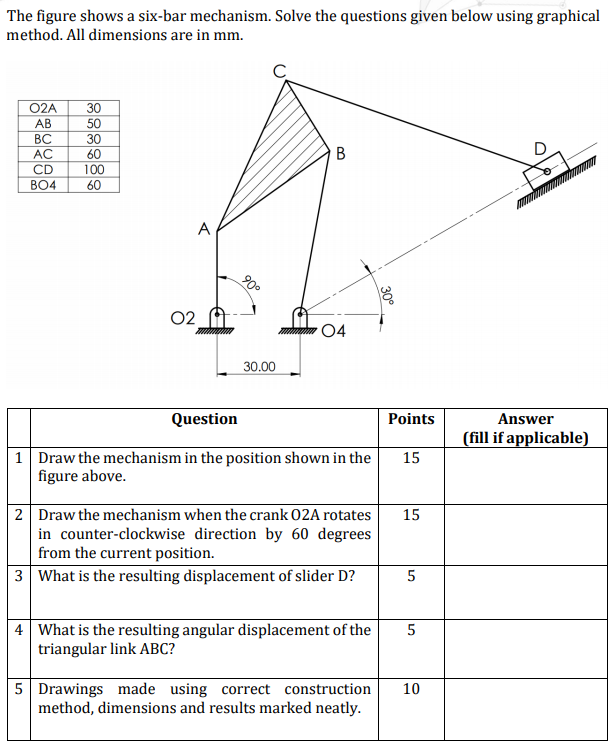 The figure shows a six-bar mechanism. Solve the questions given below using graphical method. All dimensions are in mm.

| O2A | 30 |
|---|---|
| AB | 50 |
| BC | 30 |
| AC | 60 |
| CD | 100 |
| BO4 | 60 |

C

B

D

A

90°

30°

O2

O4

30.00

| | Question | Points | Answer (fill if applicable) |
|---|---|---|---|
| 1 | Draw the mechanism in the position shown in the figure above. | 15 | |
| 2 | Draw the mechanism when the crank O2A rotates in counter-clockwise direction by 60 degrees from the current position. | 15 | |
| 3 | What is the resulting displacement of slider D? | 5 | |
| 4 | What is the resulting angular displacement of the triangular link ABC? | 5 | |
| 5 | Drawings made using correct construction method, dimensions and results marked neatly. | 10 | |