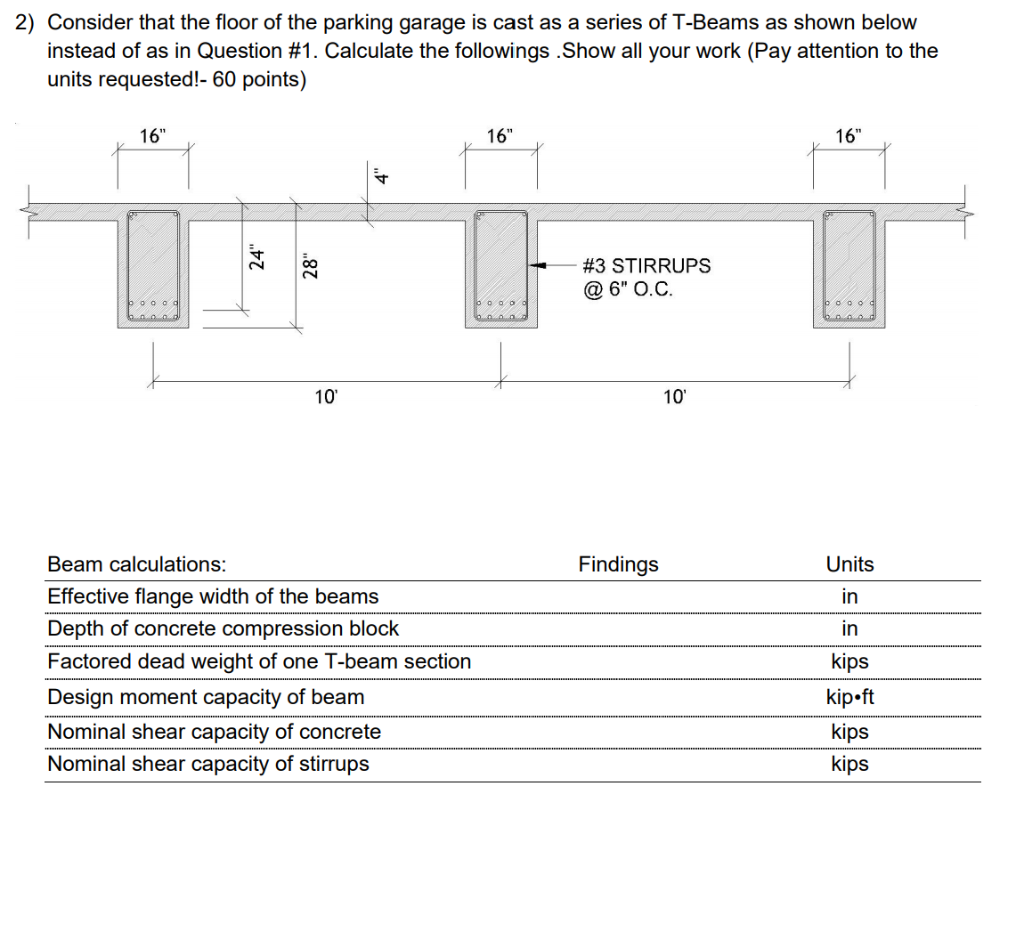 2) Consider that the floor of the parking garage is cast as a series of T-Beams as shown below instead of as in Question #1. Calculate the followings .Show all your work (Pay attention to the units requested!- 60 points)

16"
16"
16"
4"
24"
28"
#3 STIRRUPS @ 6" O.C.
10'
10'

| Beam calculations: | Findings | Units |
|---|---|---|
| Effective flange width of the beams | | in |
| Depth of concrete compression block | | in |
| Factored dead weight of one T-beam section | | kips |
| Design moment capacity of beam | | kip•ft |
| Nominal shear capacity of concrete | | kips |
| Nominal shear capacity of stirrups | | kips |