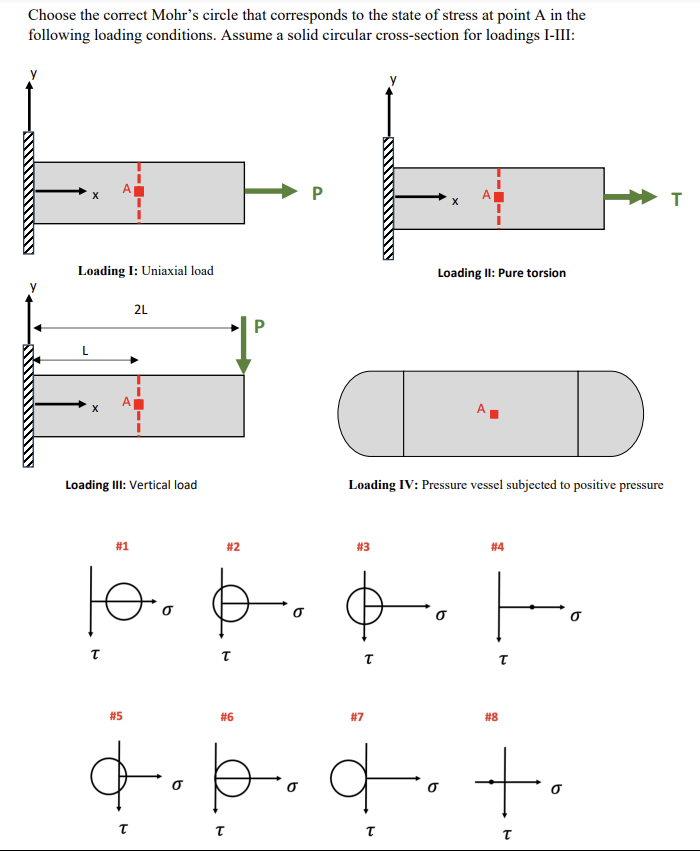 Choose the correct Mohr's circle that corresponds to the state of stress at point A in the following loading conditions. Assume a solid circular cross-section for loadings I-III:

y

x

A

P

Loading I: Uniaxial load

y

x

A

T

Loading II: Pure torsion

y

2L

L

P

x

A

Loading III: Vertical load

A

Loading IV: Pressure vessel subjected to positive pressure

#1

$\sigma$

$\tau$

#2

$\sigma$

$\tau$

#3

$\sigma$

$\tau$

#4

$\sigma$

$\tau$

#5

$\sigma$

$\tau$

#6

$\sigma$

$\tau$

#7

$\sigma$

$\tau$

#8

$\sigma$

$\tau$