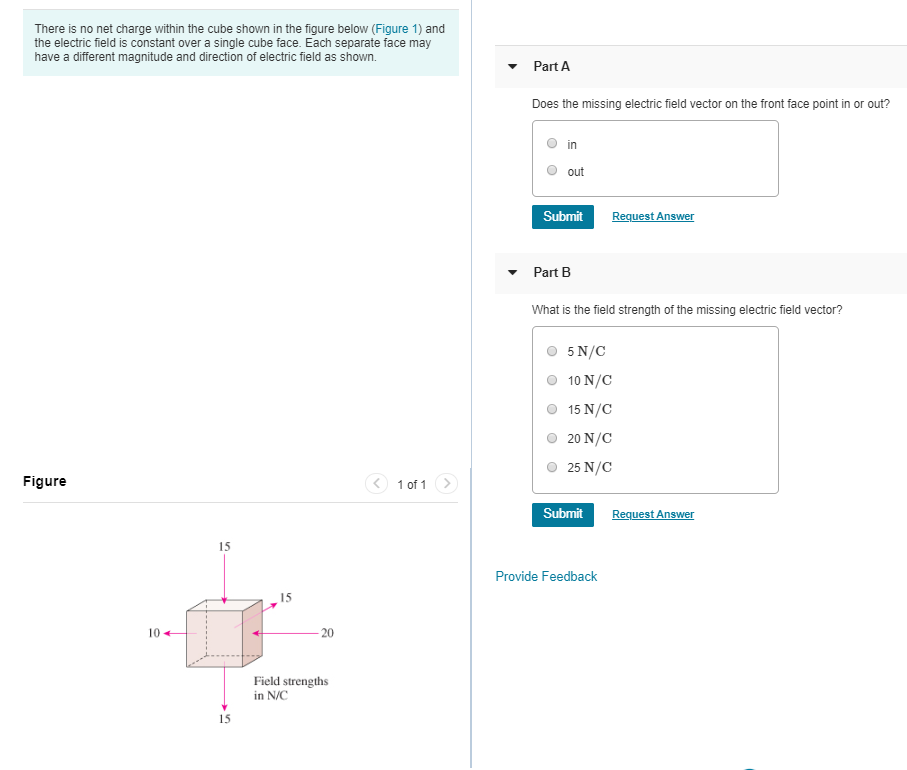 There is no net charge within the cube shown in the figure below (Figure 1) and the electric field is constant over a single cube face. Each separate face may have a different magnitude and direction of electric field as shown.

Figure

1 of 1

15

15

10

20

Field strengths in N/C

15

Part A

Does the missing electric field vector on the front face point in or out?

in

out

Submit

Request Answer

Part B

What is the field strength of the missing electric field vector?

5 N/C

10 N/C

15 N/C

20 N/C

25 N/C

Submit

Request Answer

Provide Feedback