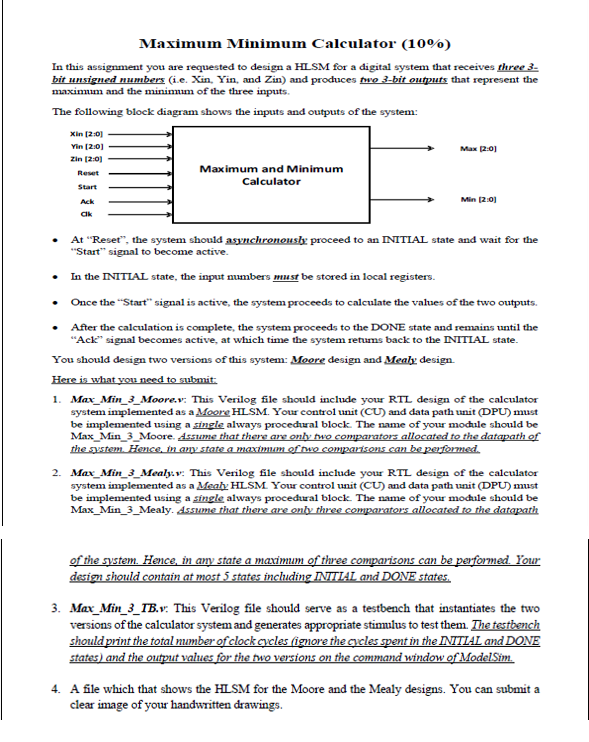 Maximum Minimum Calculator (10%)

In this assignment you are requested to design a HLSM for a digital system that receives three 3-bit unsigned numbers (i.e. Xin, Yin, and Zin) and produces two 3-bit outputs that represent the maximum and the minimum of the three inputs.

The following block diagram shows the inputs and outputs of the system:

Xin [2:0]
Yin [2:0]
Zin [2:0]
Reset
Start
Ack
Clk

Maximum and Minimum Calculator

Max [2:0]
Min [2:0]

• At "Reset", the system should asynchronously proceed to an INITIAL state and wait for the "Start" signal to become active.

• In the INITIAL state, the input numbers must be stored in local registers.

• Once the "Start" signal is active, the system proceeds to calculate the values of the two outputs.

• After the calculation is complete, the system proceeds to the DONE state and remains until the "Ack" signal becomes active, at which time the system returns back to the INITIAL state.

You should design two versions of this system: Moore design and Mealy design.

Here is what you need to submit:

1. Max_Min_3_Moore.v: This Verilog file should include your RTL design of the calculator system implemented as a Moore HLSM. Your control unit (CU) and data path unit (DPU) must be implemented using a single always procedural block. The name of your module should be Max_Min_3_Moore. Assume that there are only two comparators allocated to the datapath of the system. Hence, in any state a maximum of two comparisons can be performed.

2. Max_Min_3_Mealy.v: This Verilog file should include your RTL design of the calculator system implemented as a Mealy HLSM. Your control unit (CU) and data path unit (DPU) must be implemented using a single always procedural block. The name of your module should be Max_Min_3_Mealy. Assume that there are only three comparators allocated to the datapath of the system. Hence, in any state a maximum of three comparisons can be performed. Your design should contain at most 5 states including INITIAL and DONE states.

3. Max_Min_3_TB.v: This Verilog file should serve as a testbench that instantiates the two versions of the calculator system and generates appropriate stimulus to test them. The testbench should print the total number of clock cycles (ignore the cycles spent in the INITIAL and DONE states) and the output values for the two versions on the command window of ModelSim.

4. A file which that shows the HLSM for the Moore and the Mealy designs. You can submit a clear image of your handwritten drawings.