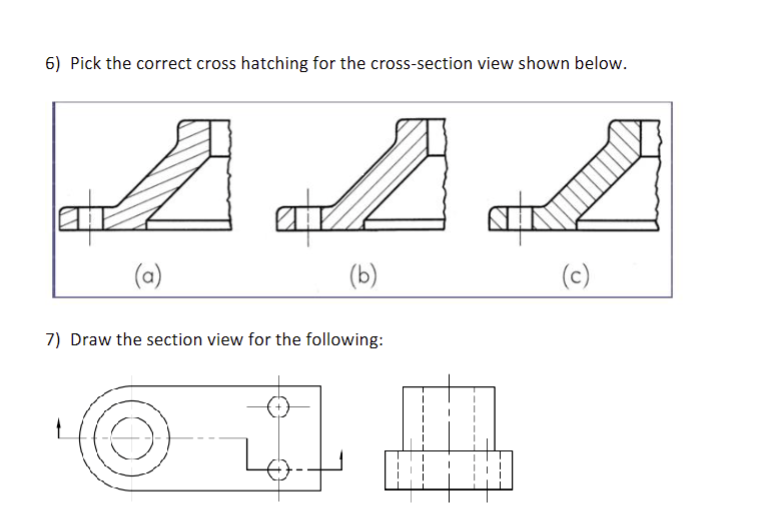 6) Pick the correct cross hatching for the cross-section view shown below.

(a)

(b)

(c)

7) Draw the section view for the following: