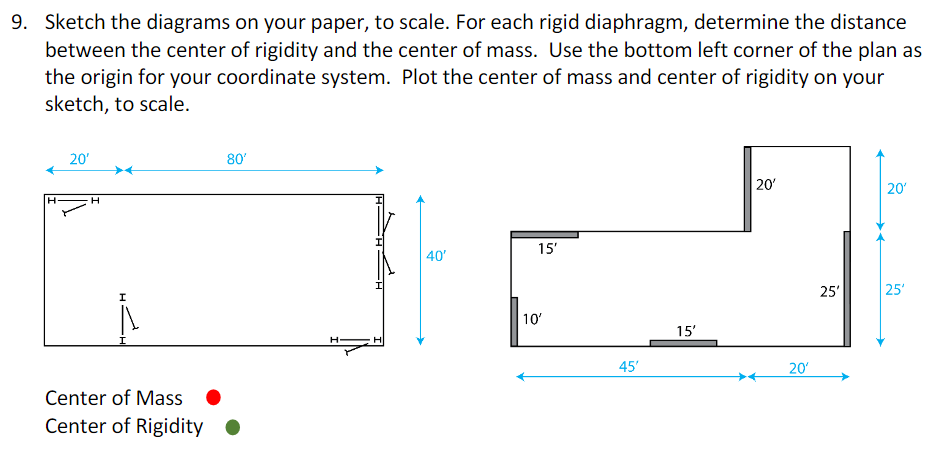 9. Sketch the diagrams on your paper, to scale. For each rigid diaphragm, determine the distance between the center of rigidity and the center of mass. Use the bottom left corner of the plan as the origin for your coordinate system. Plot the center of mass and center of rigidity on your sketch, to scale.

20′
80′
40′

20′
20′
15′
25′
25′
10′
15′
45′
20′

Center of Mass
Center of Rigidity