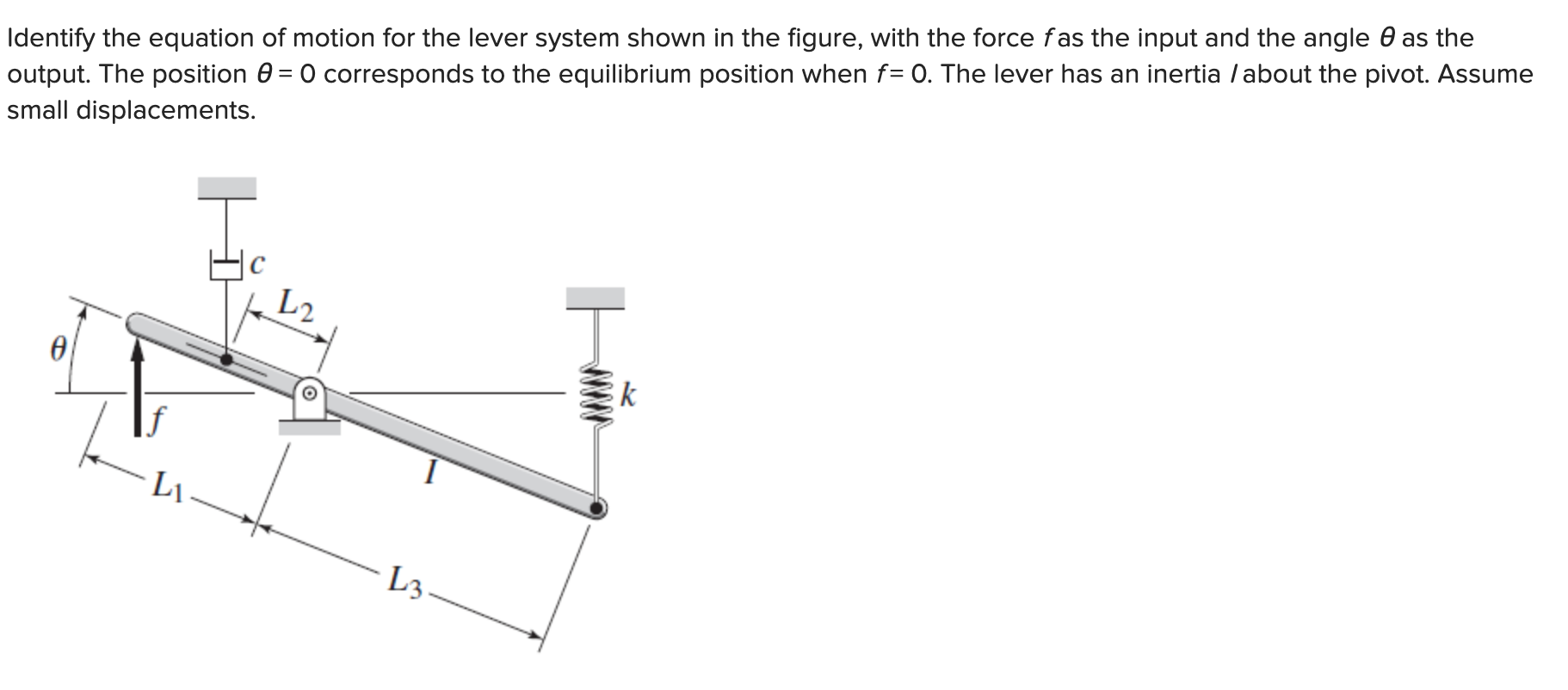 Identify the equation of motion for the lever system shown in the figure, with the force $f$ as the input and the angle $\theta$ as the output. The position $\theta = 0$ corresponds to the equilibrium position when $f = 0$. The lever has an inertia $I$ about the pivot. Assume small displacements.

$c$
$L_2$
$\theta$
$k$
$f$
$L_1$
$I$
$L_3$