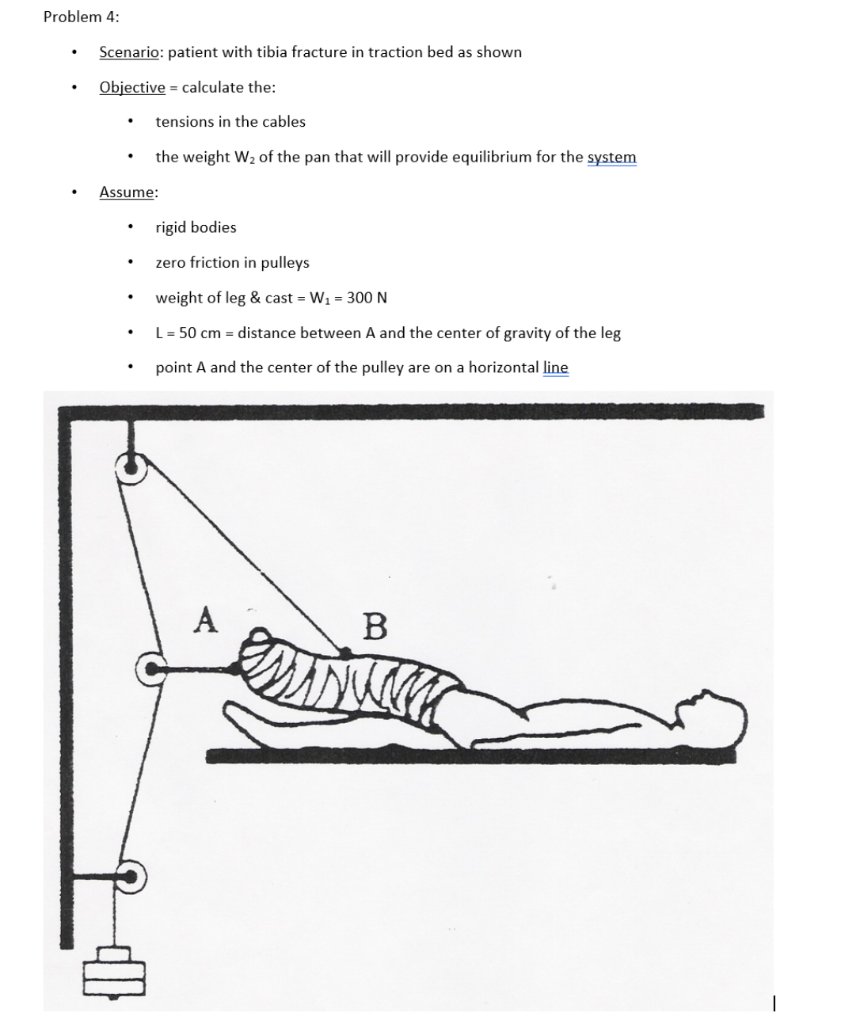 Problem 4:

- Scenario: patient with tibia fracture in traction bed as shown
- Objective = calculate the:
  - tensions in the cables
  - the weight $W_2$ of the pan that will provide equilibrium for the system
- Assume:
  - rigid bodies
  - zero friction in pulleys
  - weight of leg & cast = $W_1$ = 300 N
  - L = 50 cm = distance between A and the center of gravity of the leg
  - point A and the center of the pulley are on a horizontal line

A

B