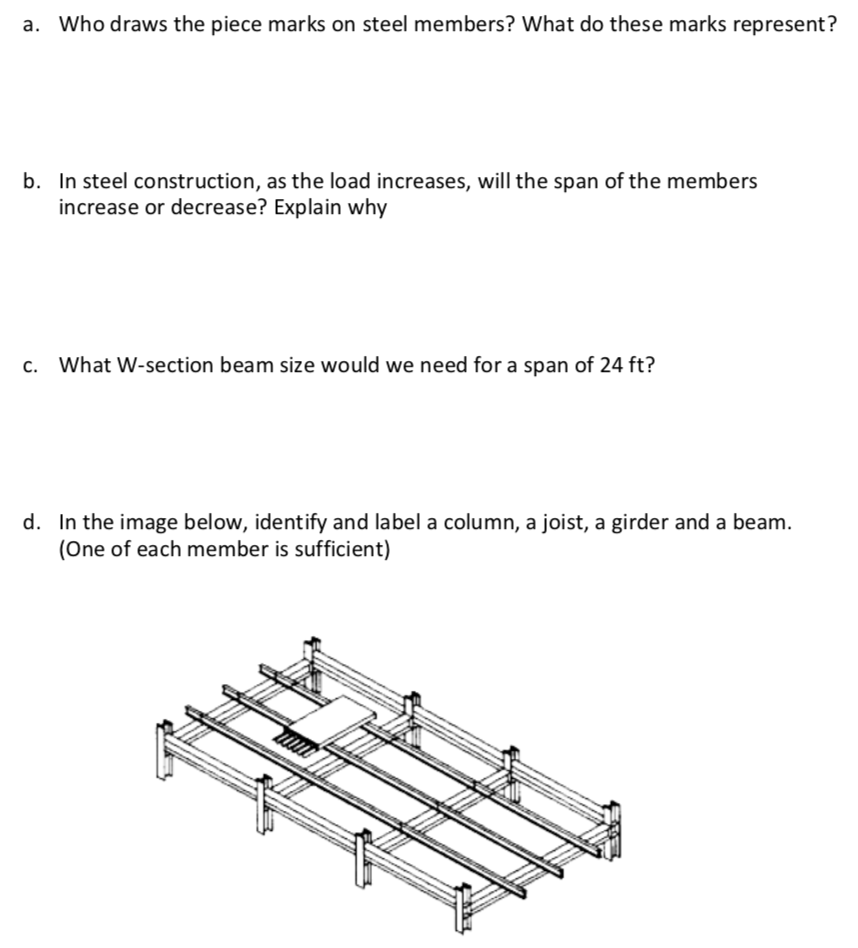 a. Who draws the piece marks on steel members? What do these marks represent?

b. In steel construction, as the load increases, will the span of the members increase or decrease? Explain why

c. What W-section beam size would we need for a span of 24 ft?

d. In the image below, identify and label a column, a joist, a girder and a beam. (One of each member is sufficient)