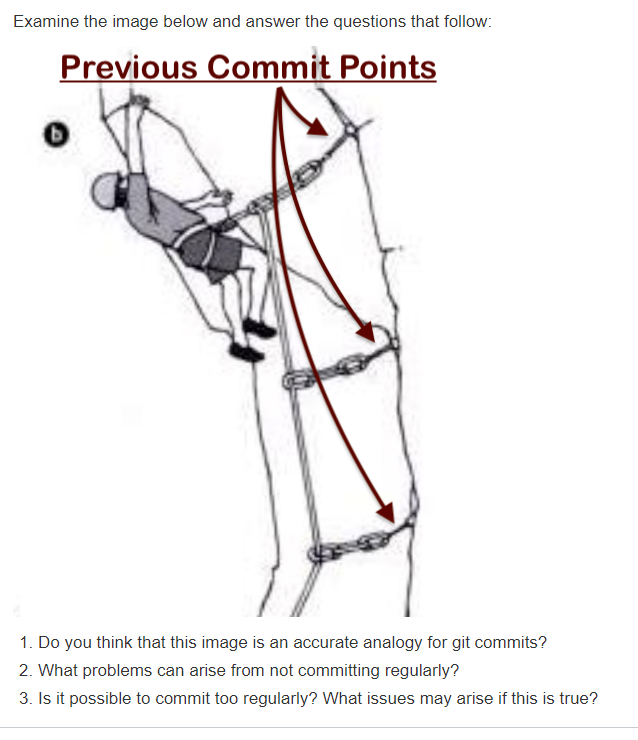 Examine the image below and answer the questions that follow:

Previous Commit Points

b

1. Do you think that this image is an accurate analogy for git commits?
2. What problems can arise from not committing regularly?
3. Is it possible to commit too regularly? What issues may arise if this is true?