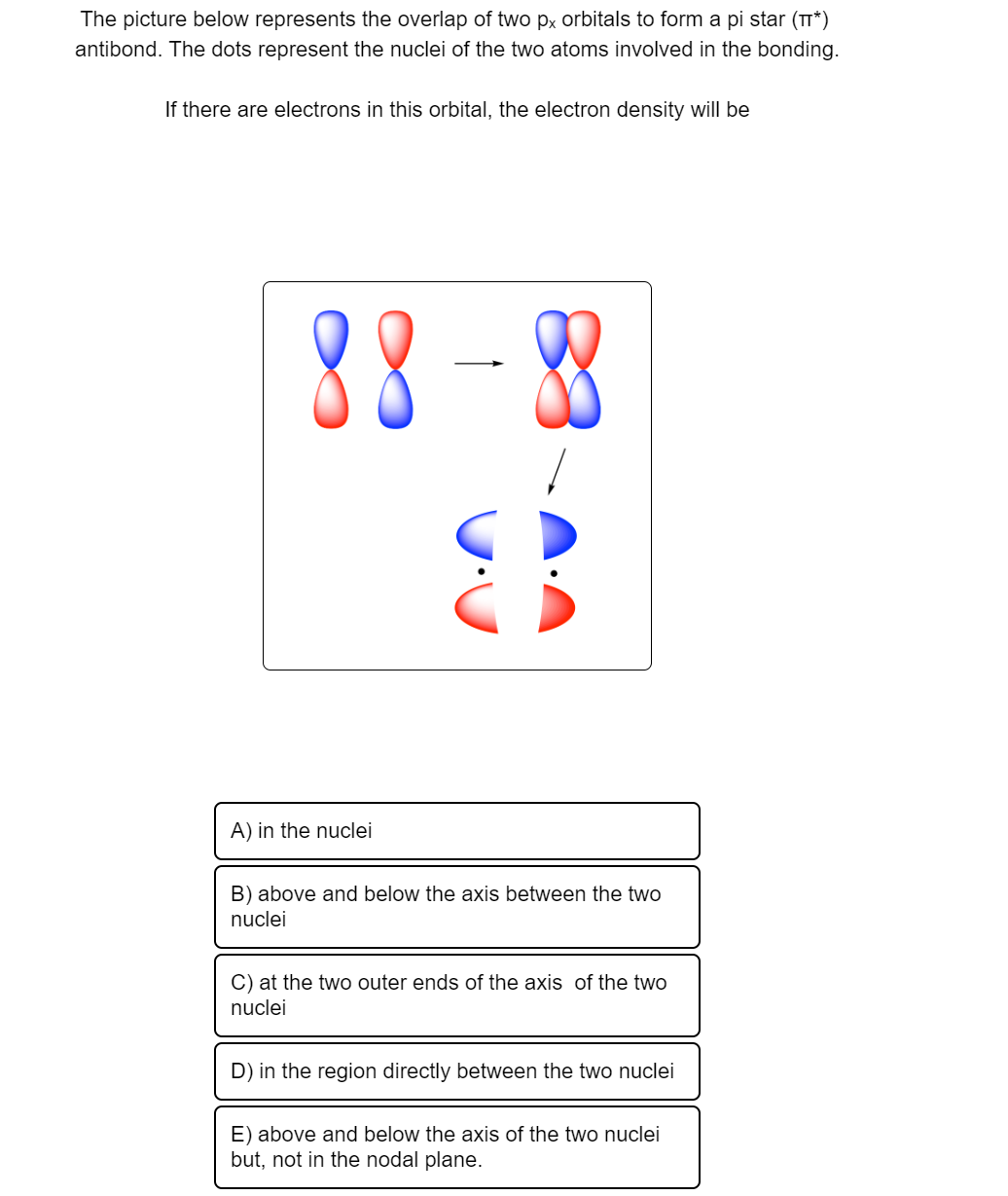 The picture below represents the overlap of two $p_x$ orbitals to form a pi star ($\pi^*$) antibond. The dots represent the nuclei of the two atoms involved in the bonding.

If there are electrons in this orbital, the electron density will be

A) in the nuclei

B) above and below the axis between the two nuclei

C) at the two outer ends of the axis  of the two nuclei

D) in the region directly between the two nuclei

E) above and below the axis of the two nuclei but, not in the nodal plane.