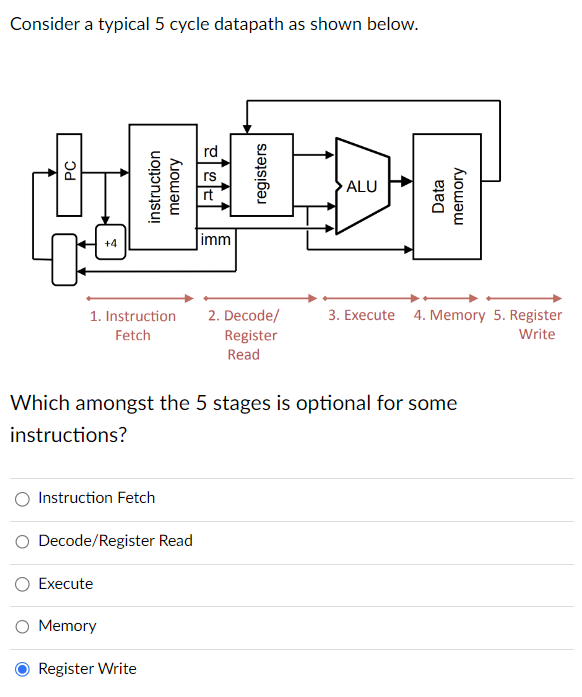 Consider a typical 5 cycle datapath as shown below.

PC
+4
instruction memory
rd
rs
rt
imm
registers
ALU
Data memory

1. Instruction Fetch
2. Decode/ Register Read
3. Execute
4. Memory
5. Register Write

Which amongst the 5 stages is optional for some instructions?

Instruction Fetch

Decode/Register Read

Execute

Memory

Register Write