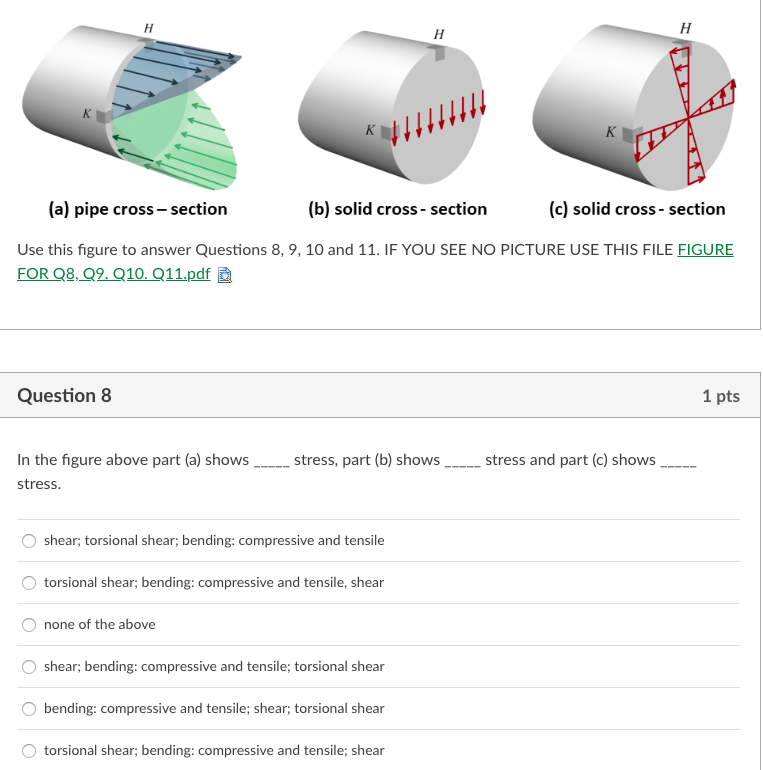 H
K
H
K
H
K

(a) pipe cross – section (b) solid cross - section (c) solid cross - section

Use this figure to answer Questions 8, 9, 10 and 11. IF YOU SEE NO PICTURE USE THIS FILE FIGURE FOR Q8, Q9. Q10. Q11.pdf

Question 8

1 pts

In the figure above part (a) shows _____ stress, part (b) shows _____ stress and part (c) shows _____ stress.

shear; torsional shear; bending: compressive and tensile

torsional shear; bending: compressive and tensile, shear

none of the above

shear; bending: compressive and tensile; torsional shear

bending: compressive and tensile; shear; torsional shear

torsional shear; bending: compressive and tensile; shear