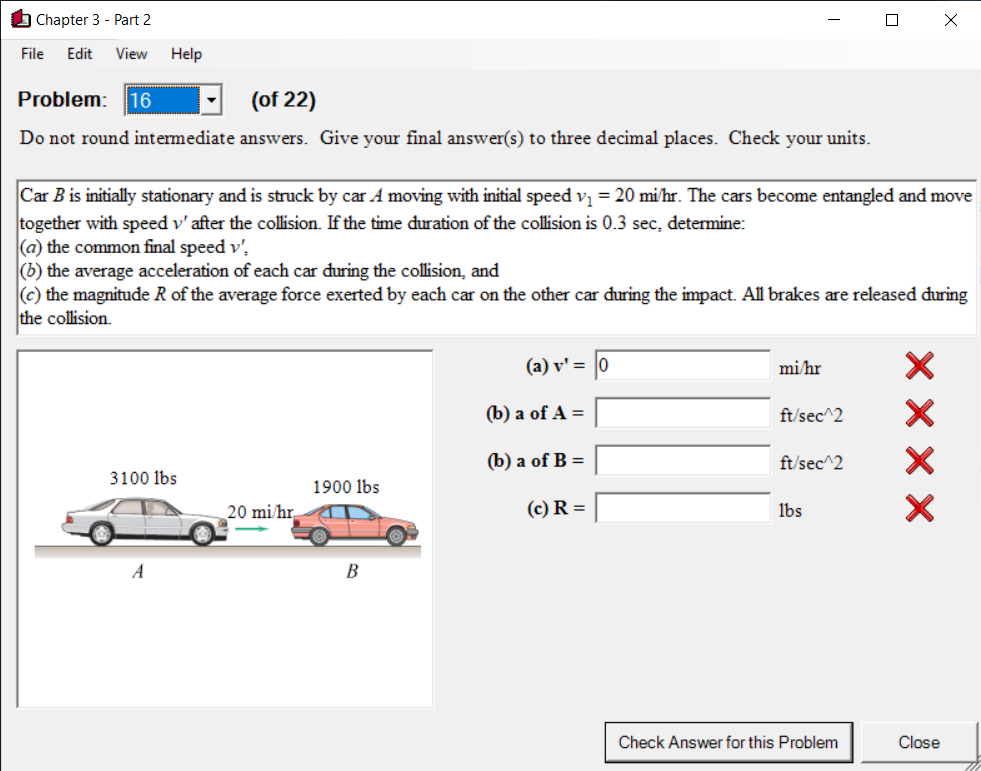 Chapter 3 - Part 2

File Edit View Help

Problem: 16 (of 22)

Do not round intermediate answers. Give your final answer(s) to three decimal places. Check your units.

Car $B$ is initially stationary and is struck by car $A$ moving with initial speed $v_1 = 20$ mi/hr. The cars become entangled and move together with speed $v'$ after the collision. If the time duration of the collision is 0.3 sec, determine:
($a$) the common final speed $v'$,
($b$) the average acceleration of each car during the collision, and
($c$) the magnitude $R$ of the average force exerted by each car on the other car during the impact. All brakes are released during the collision.

3100 lbs
1900 lbs
20 mi/hr
$A$
$B$

(a) v' = 0 mi/hr
(b) a of A = ft/sec^2
(b) a of B = ft/sec^2
(c) R = lbs

Check Answer for this Problem
Close