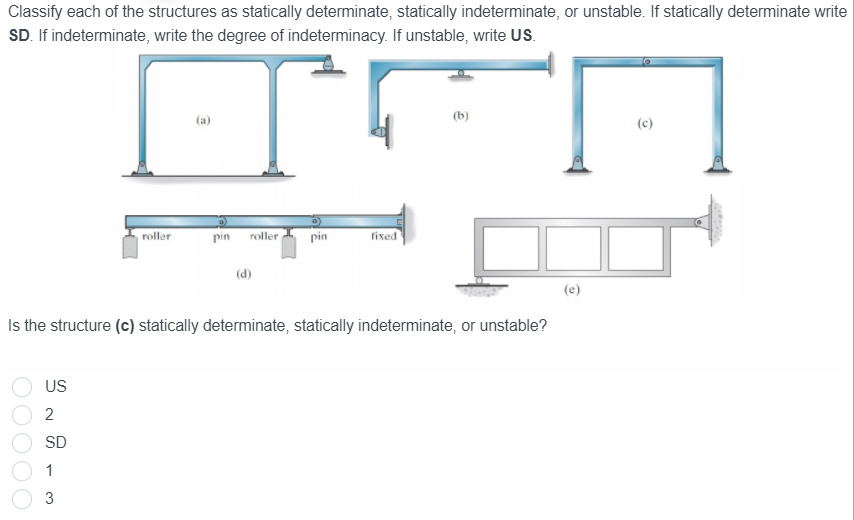 Classify each of the structures as statically determinate, statically indeterminate, or unstable. If statically determinate write **SD**. If indeterminate, write the degree of indeterminacy. If unstable, write **US**.

(a)

(b)

(c)

roller pin roller pin fixed

(d)

(e)

Is the structure **(c)** statically determinate, statically indeterminate, or unstable?

US
2
SD
1
3