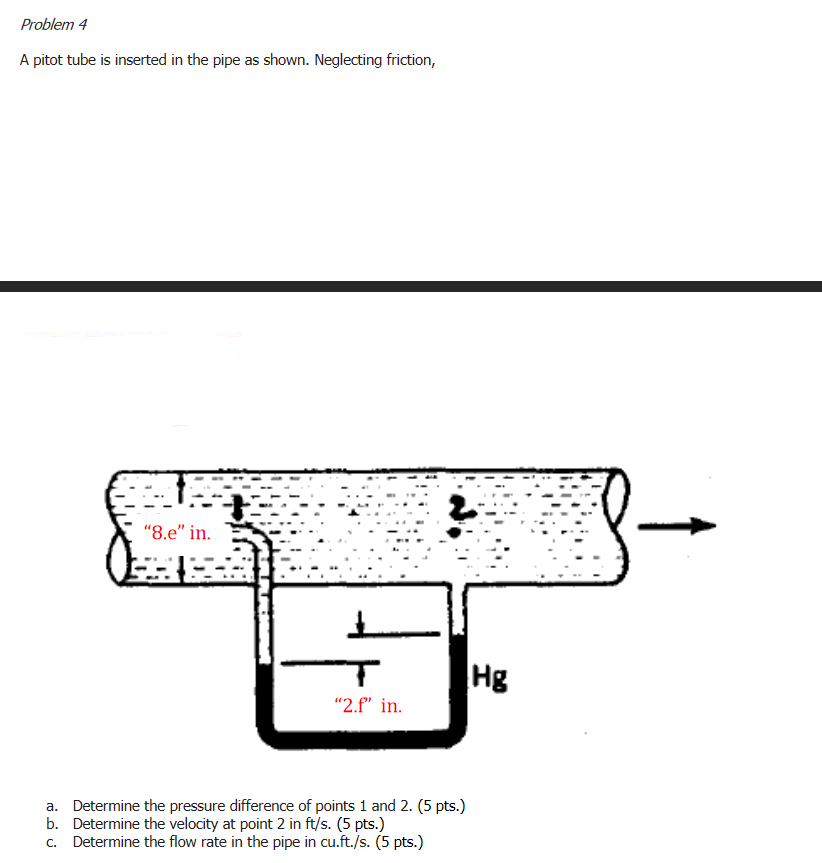 Problem 4

A pitot tube is inserted in the pipe as shown. Neglecting friction,

"8.e" in.

2

Hg

"2.f" in.

a. Determine the pressure difference of points 1 and 2. (5 pts.)
b. Determine the velocity at point 2 in ft/s. (5 pts.)
c. Determine the flow rate in the pipe in cu.ft./s. (5 pts.)