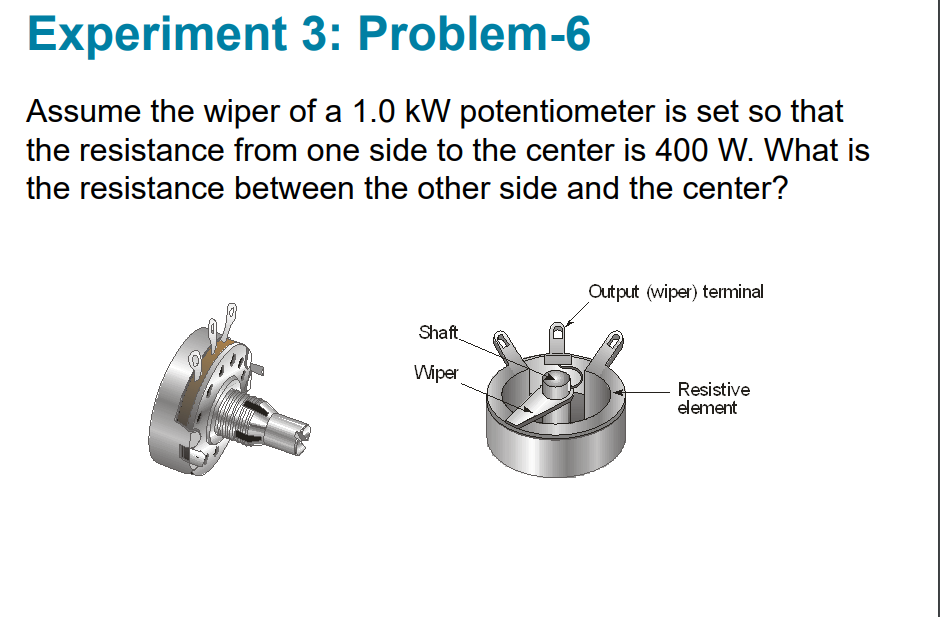 Experiment 3: Problem-6

Assume the wiper of a 1.0 kW potentiometer is set so that the resistance from one side to the center is 400 W. What is the resistance between the other side and the center?

Output (wiper) terminal

Shaft

Wiper

Resistive element