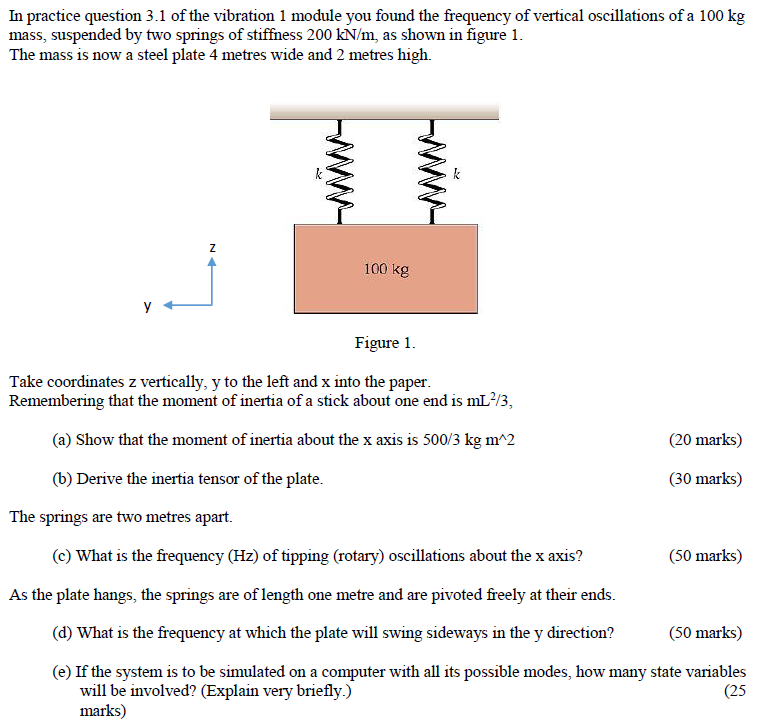 In practice question 3.1 of the vibration 1 module you found the frequency of vertical oscillations of a 100 kg mass, suspended by two springs of stiffness 200 kN/m, as shown in figure 1.
The mass is now a steel plate 4 metres wide and 2 metres high.

k

k

z

y

100 kg

Figure 1.

Take coordinates z vertically, y to the left and x into the paper.
Remembering that the moment of inertia of a stick about one end is $mL^2/3$,

(a) Show that the moment of inertia about the x axis is 500/3 kg m^2 (20 marks)

(b) Derive the inertia tensor of the plate. (30 marks)

The springs are two metres apart.

(c) What is the frequency (Hz) of tipping (rotary) oscillations about the x axis? (50 marks)

As the plate hangs, the springs are of length one metre and are pivoted freely at their ends.

(d) What is the frequency at which the plate will swing sideways in the y direction? (50 marks)

(e) If the system is to be simulated on a computer with all its possible modes, how many state variables will be involved? (Explain very briefly.) (25 marks)