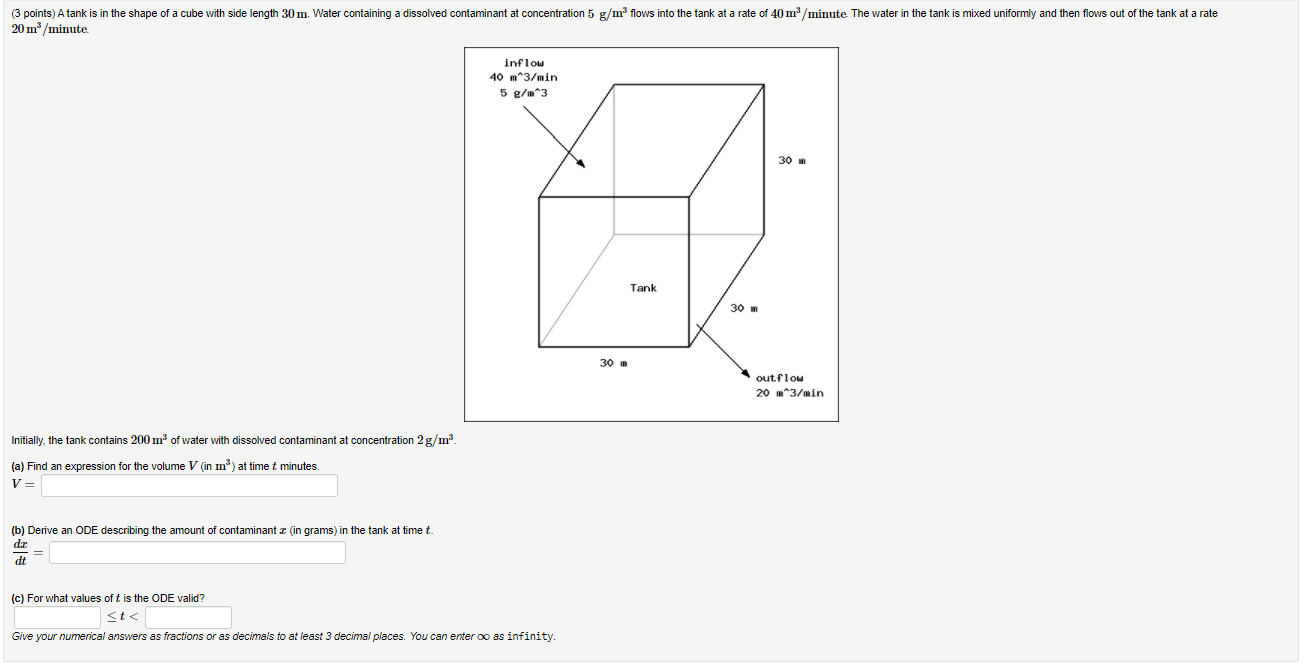 (3 points) A tank is in the shape of a cube with side length $30\,\mathrm{m}$. Water containing a dissolved contaminant at concentration $5\ \mathrm{g/m^3}$ flows into the tank at a rate of $40\,\mathrm{m^3/minute}$. The water in the tank is mixed uniformly and then flows out of the tank at a rate $20\,\mathrm{m^3/minute}$.

inflow
40 m^3/min
5 g/m^3

30 m

Tank

30 m

30 m

outflow
20 m^3/min

Initially, the tank contains $200\,\mathrm{m^3}$ of water with dissolved contaminant at concentration $2\,\mathrm{g/m^3}$.

(a) Find an expression for the volume $V$ (in $\mathrm{m^3}$) at time $t$ minutes.
$V =$

(b) Derive an ODE describing the amount of contaminant $x$ (in grams) in the tank at time $t$.
$\frac{dx}{dt} =$

(c) For what values of $t$ is the ODE valid?
$\leq t <$
Give your numerical answers as fractions or as decimals to at least 3 decimal places. You can enter $\infty$ as infinity.