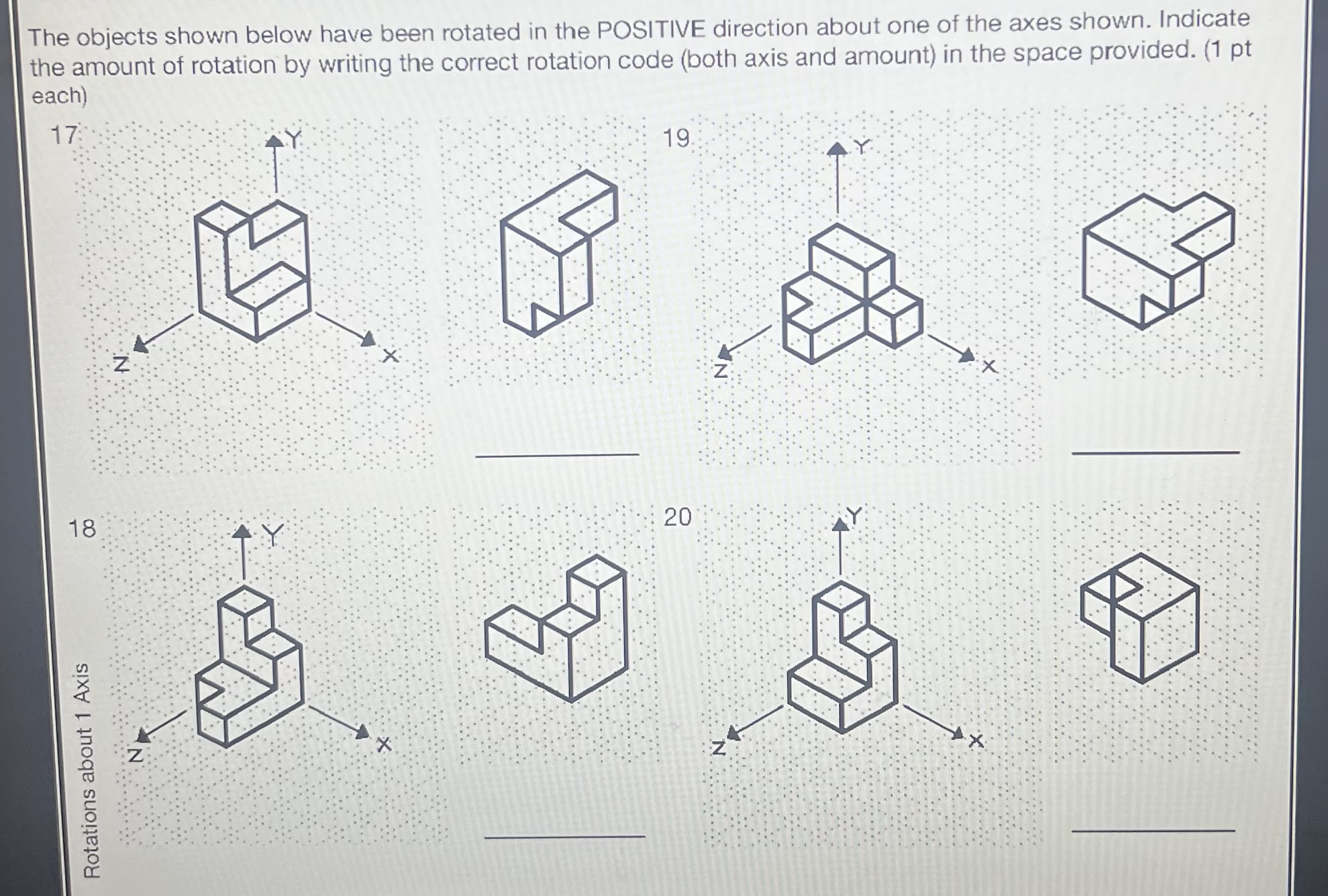 The objects shown below have been rotated in the POSITIVE direction about one of the axes shown. Indicate the amount of rotation by writing the correct rotation code (both axis and amount) in the space provided. (1 pt each)

17

Y

Z

X

____

19

Y

Z

X

____

18

Y

Z

X

____

20

Y

Z

X

____

Rotations about 1 Axis