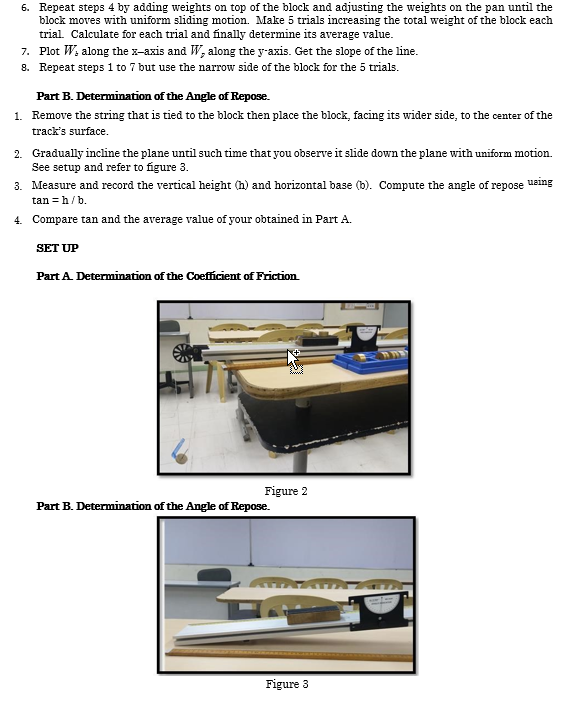 6. Repeat steps 4 by adding weights on top of the block and adjusting the weights on the pan until the block moves with uniform sliding motion. Make 5 trials increasing the total weight of the block each trial. Calculate for each trial and finally determine its average value.

7. Plot $W_b$ along the x–axis and $W_p$ along the y-axis. Get the slope of the line.

8. Repeat steps 1 to 7 but use the narrow side of the block for the 5 trials.

Part B. Determination of the Angle of Repose.

1. Remove the string that is tied to the block then place the block, facing its wider side, to the center of the track's surface.

2. Gradually incline the plane until such time that you observe it slide down the plane with uniform motion. See setup and refer to figure 3.

3. Measure and record the vertical height (h) and horizontal base (b). Compute the angle of repose using tan = h / b.

4. Compare tan and the average value of your obtained in Part A.

SET UP

Part A. Determination of the Coefficient of Friction.

Figure 2

Part B. Determination of the Angle of Repose.

Figure 3