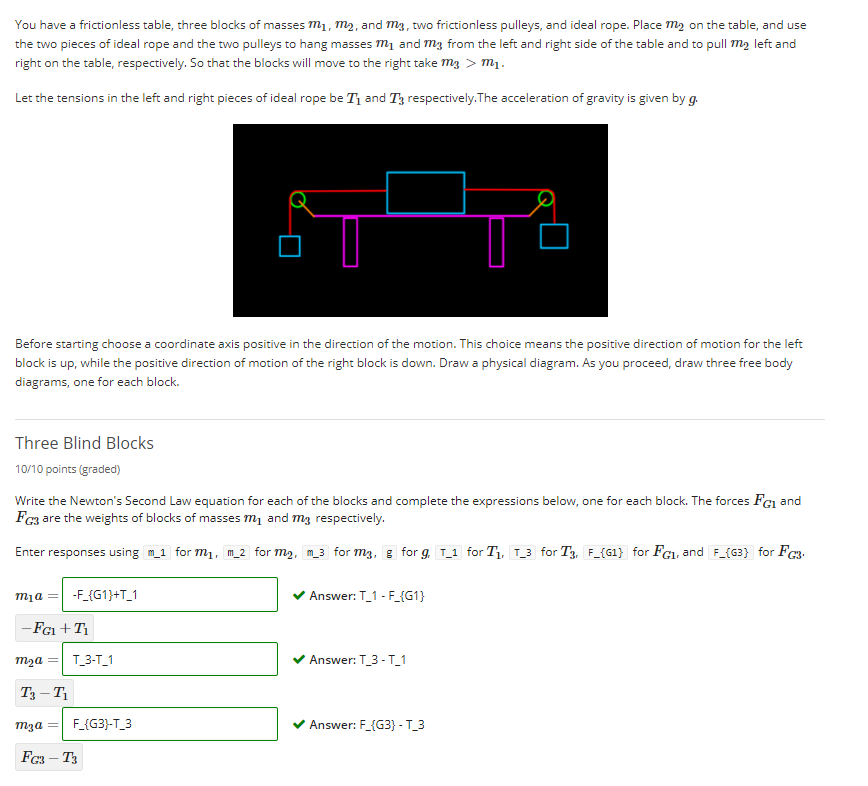 You have a frictionless table, three blocks of masses $m_1$, $m_2$, and $m_3$, two frictionless pulleys, and ideal rope. Place $m_2$ on the table, and use the two pieces of ideal rope and the two pulleys to hang masses $m_1$ and $m_3$ from the left and right side of the table and to pull $m_2$ left and right on the table, respectively. So that the blocks will move to the right take $m_3 > m_1$.

Let the tensions in the left and right pieces of ideal rope be $T_1$ and $T_3$ respectively.The acceleration of gravity is given by $g$.

Before starting choose a coordinate axis positive in the direction of the motion. This choice means the positive direction of motion for the left block is up, while the positive direction of motion of the right block is down. Draw a physical diagram. As you proceed, draw three free body diagrams, one for each block.

Three Blind Blocks

10/10 points (graded)

Write the Newton's Second Law equation for each of the blocks and complete the expressions below, one for each block. The forces $F_{G1}$ and $F_{G3}$ are the weights of blocks of masses $m_1$ and $m_3$ respectively.

Enter responses using m_1 for $m_1$, m_2 for $m_2$, m_3 for $m_3$, g for $g$, T_1 for $T_1$, T_3 for $T_3$, F_{G1} for $F_{G1}$, and F_{G3} for $F_{G3}$.

$m_1 a =$ -F_{G1}+T_1 ✔ Answer: T_1 - F_{G1}

$-F_{G1} + T_1$

$m_2 a =$ T_3-T_1 ✔ Answer: T_3 - T_1

$T_3 - T_1$

$m_3 a =$ F_{G3}-T_3 ✔ Answer: F_{G3} - T_3

$F_{G3} - T_3$